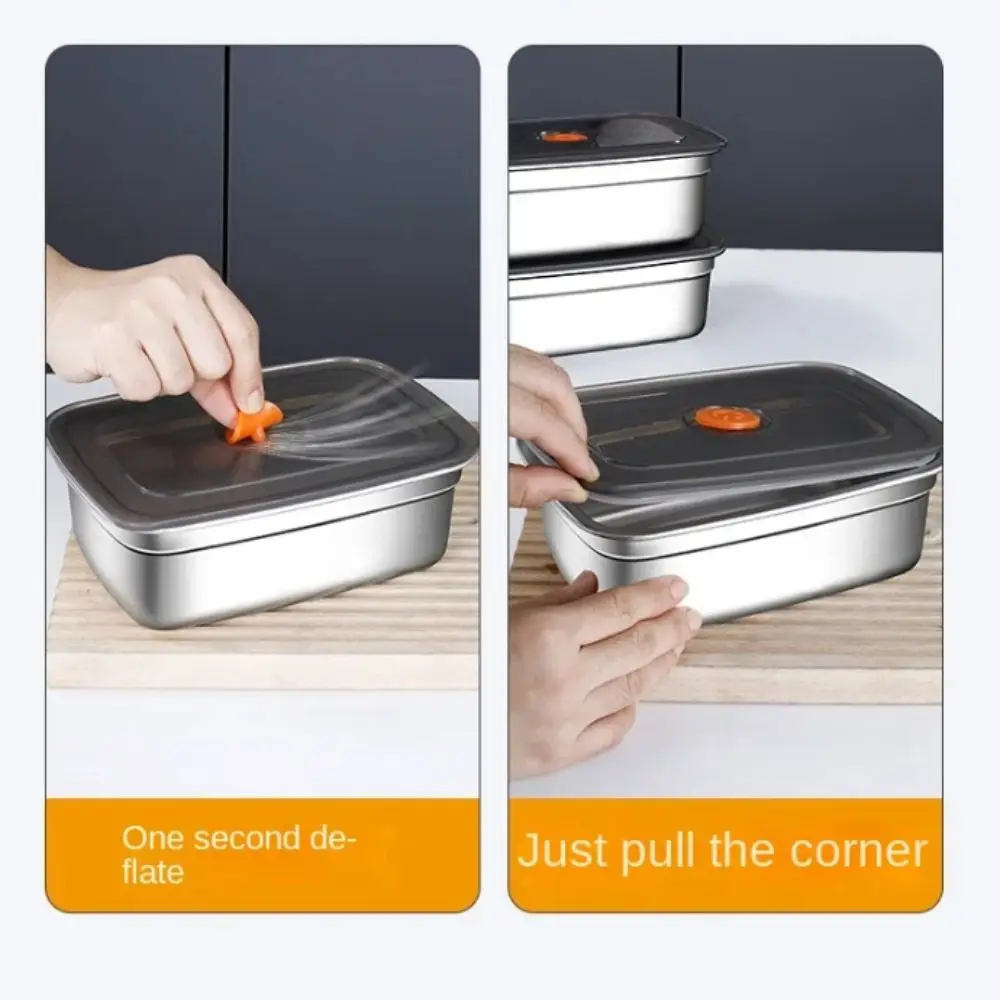 One second deflate

Just pull the corner