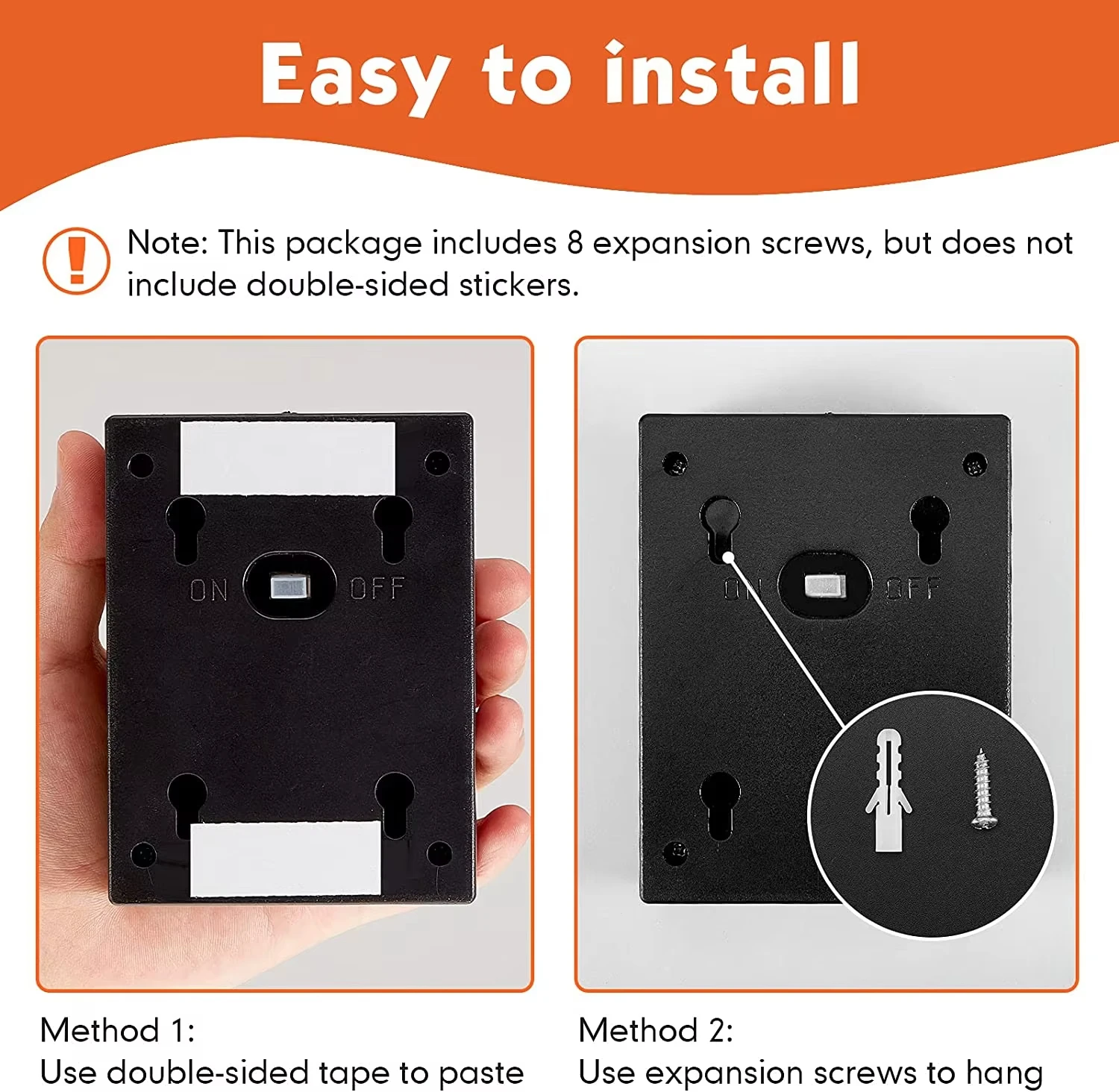 Easy to install

Note: This package includes 8 expansion screws, but does not include double-sided stickers.

ON OFF

ON OFF

Method 1:
Use double-sided tape to paste

Method 2:
Use expansion screws to hang