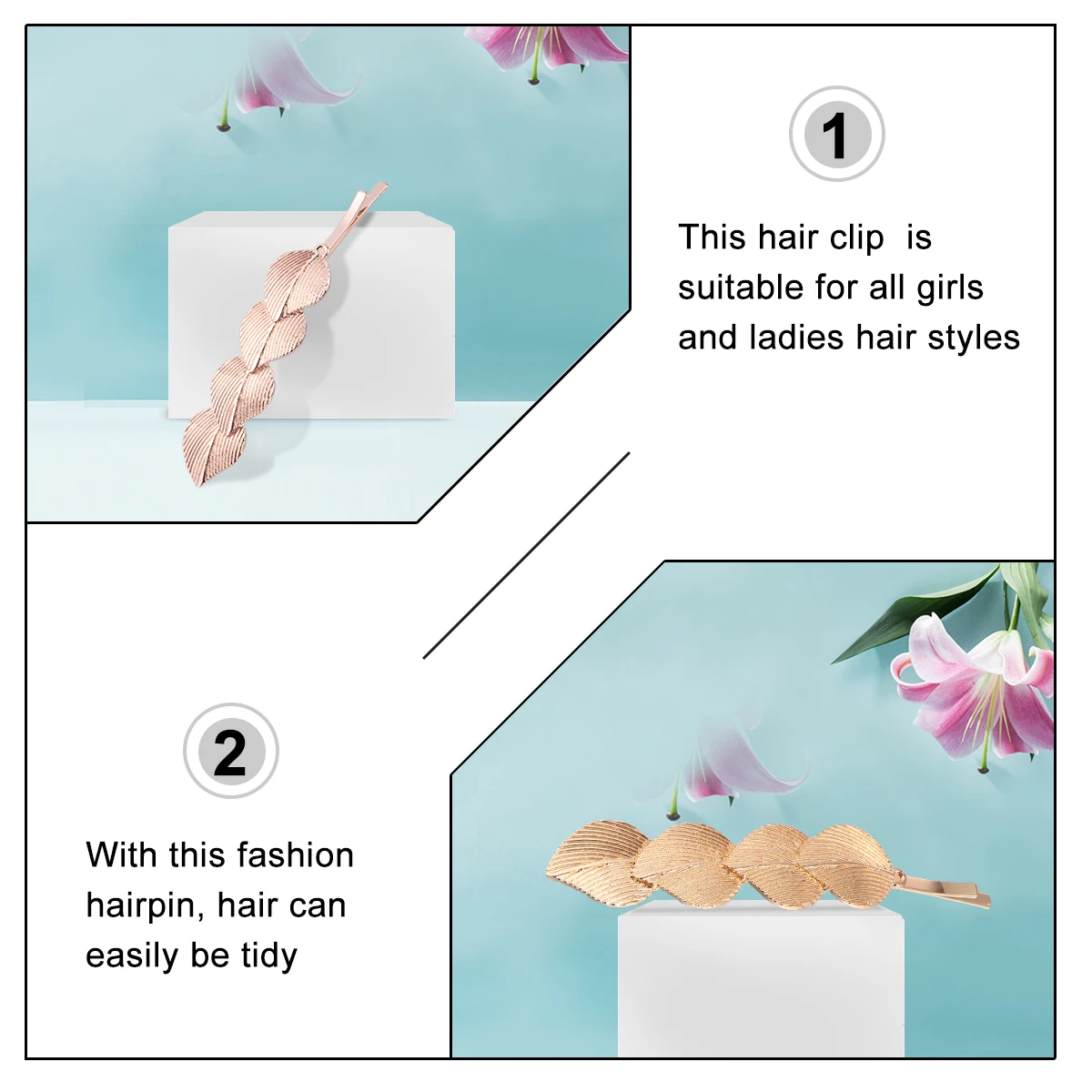 1

This hair clip is suitable for all girls and ladies hair styles

2

With this fashion hairpin, hair can easily be tidy