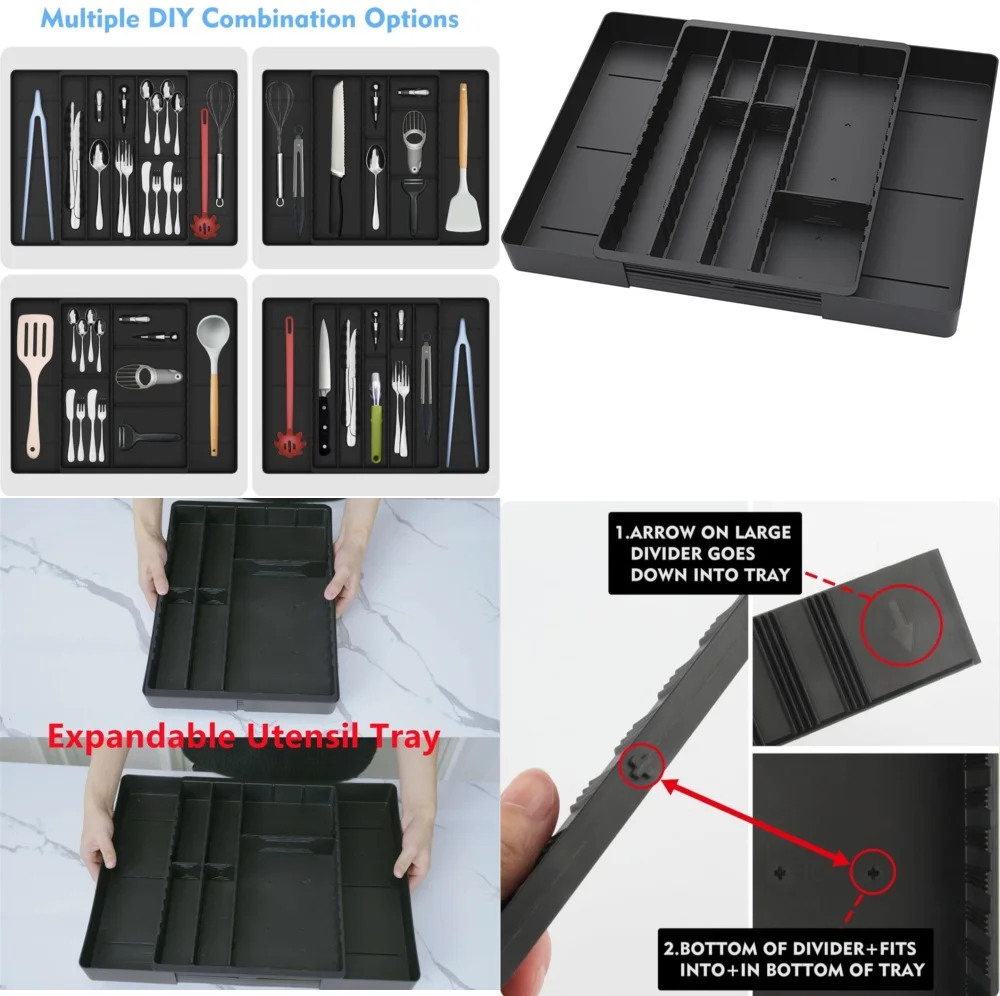 Multiple DIY Combination Options

Expandable Utensil Tray

1.ARROW ON LARGE DIVIDER GOES DOWN INTO TRAY

2.BOTTOM OF DIVIDER+FITS INTO+IN BOTTOM OF TRAY