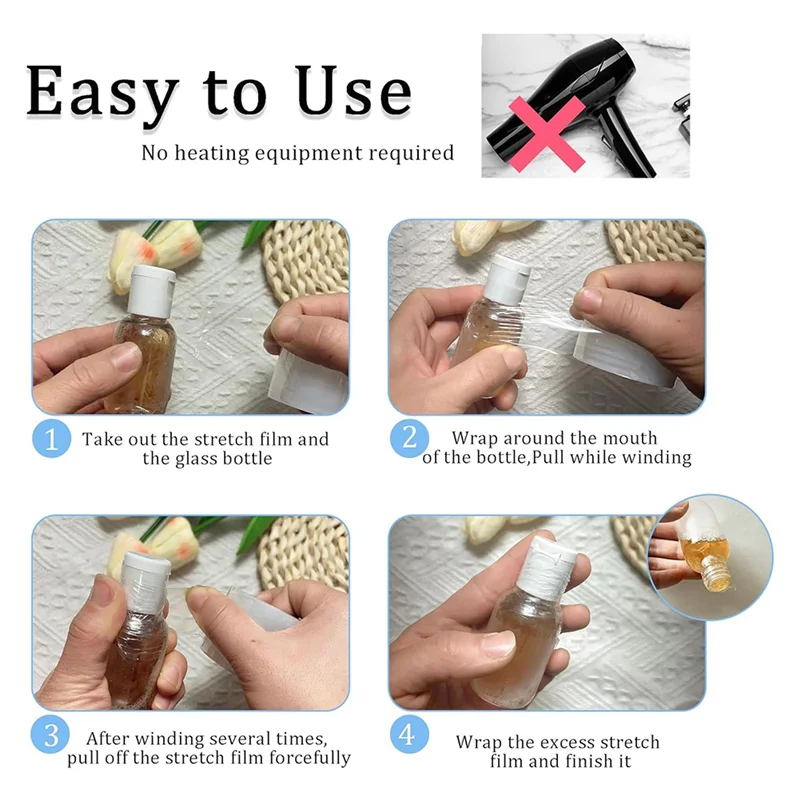 Easy to Use

No heating equipment required

1 Take out the stretch film and the glass bottle

2 Wrap around the mouth of the bottle,Pull while winding

3 After winding several times, pull off the stretch film forcefully

4 Wrap the excess stretch film and finish it