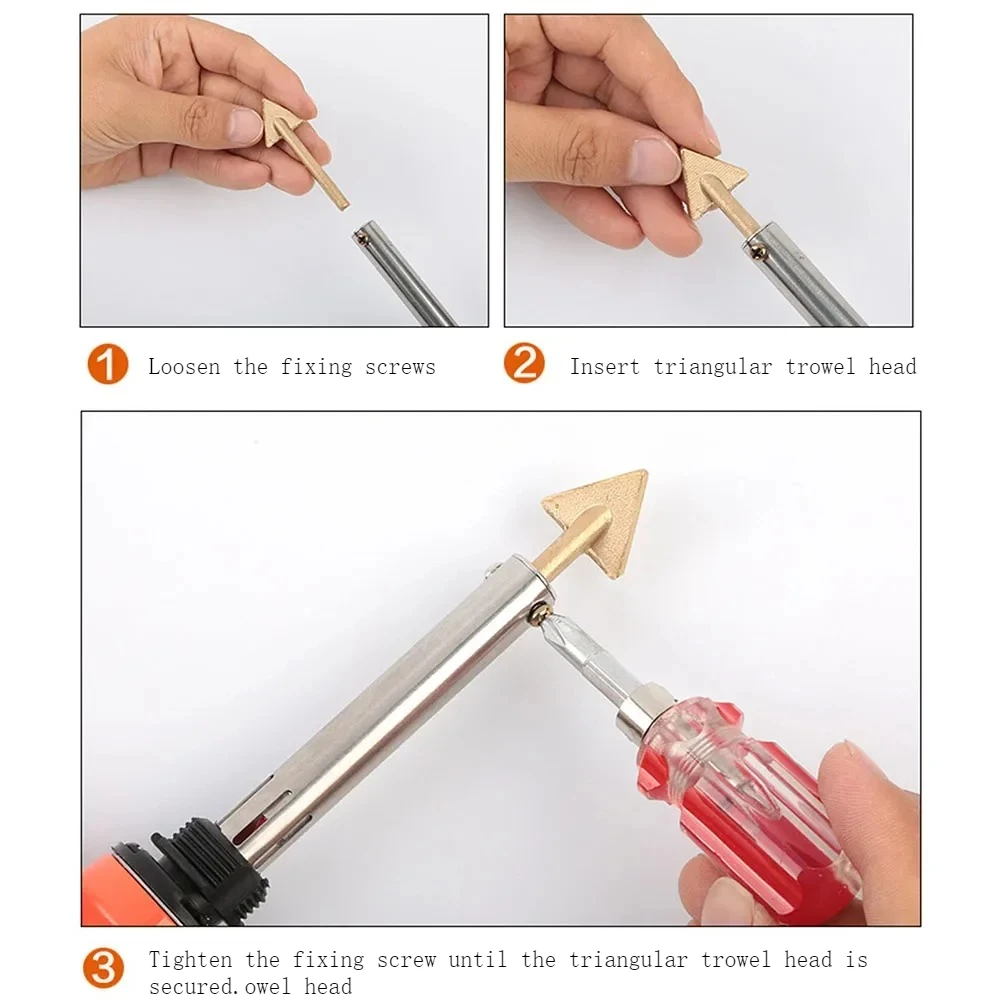 1 Loosen the fixing screws

2 Insert triangular trowel head

3 Tighten the fixing screw until the triangular trowel head is secured.owel head