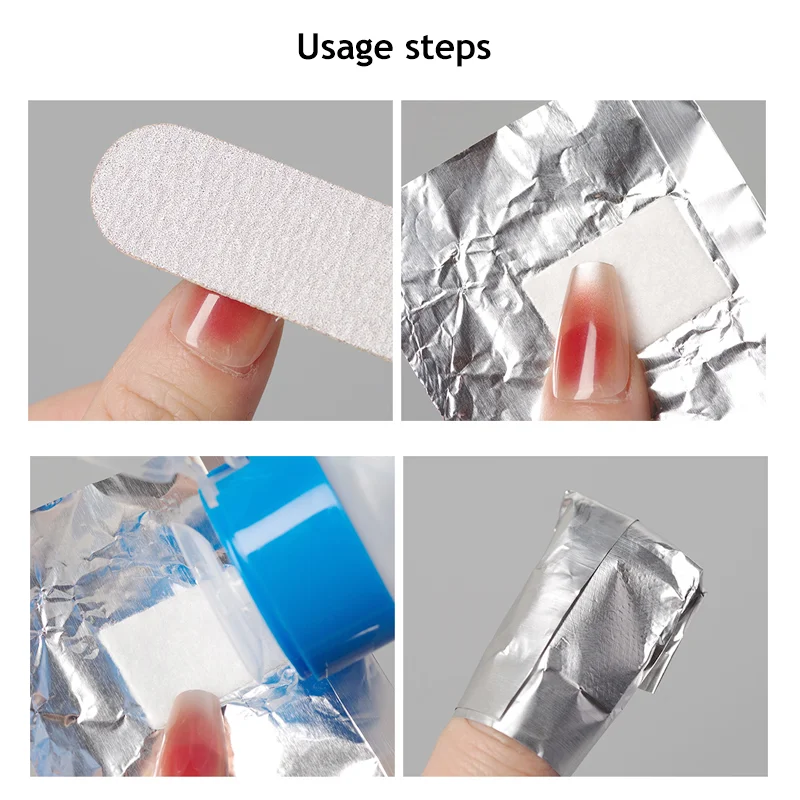 Usage steps