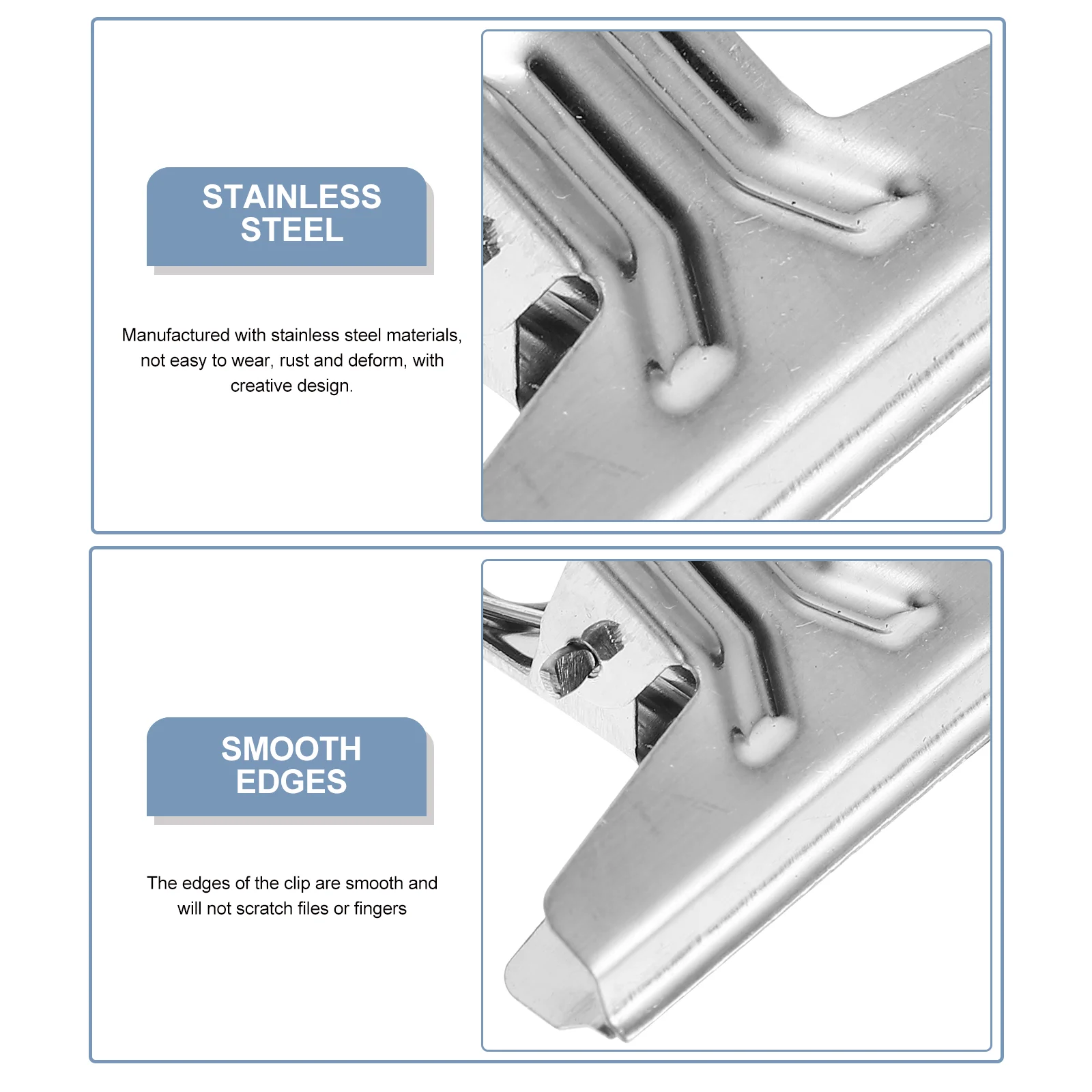 STAINLESS STEEL

Manufactured with stainless steel materials, not easy to wear, rust and deform, with creative design.

SMOOTH EDGES

The edges of the clip are smooth and will not scratch files or fingers