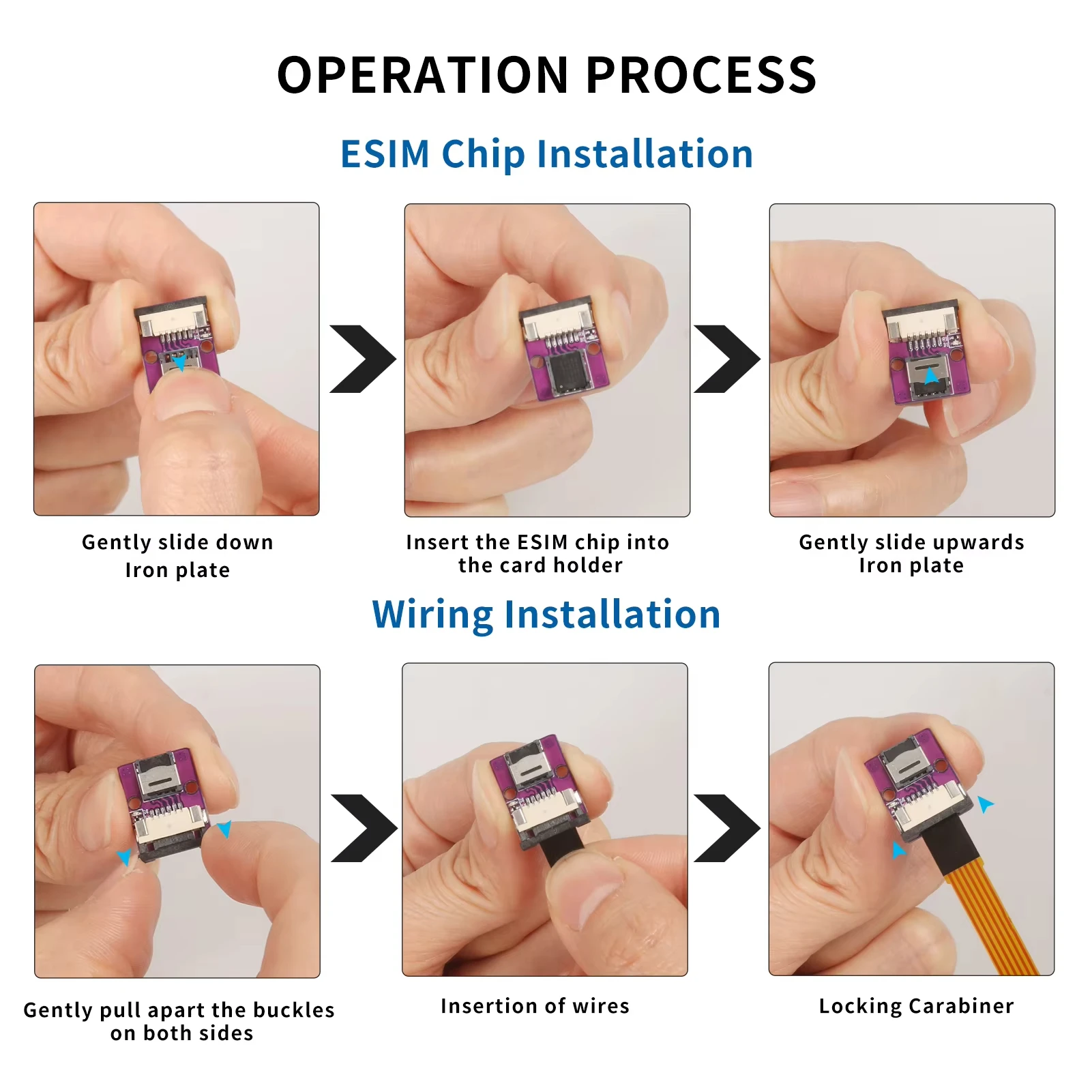 OPERATION PROCESS

ESIM Chip Installation

Gently slide down Iron plate

Insert the ESIM chip into the card holder

Gently slide upwards Iron plate

Wiring Installation

Gently pull apart the buckles on both sides

Insertion of wires

Locking Carabiner