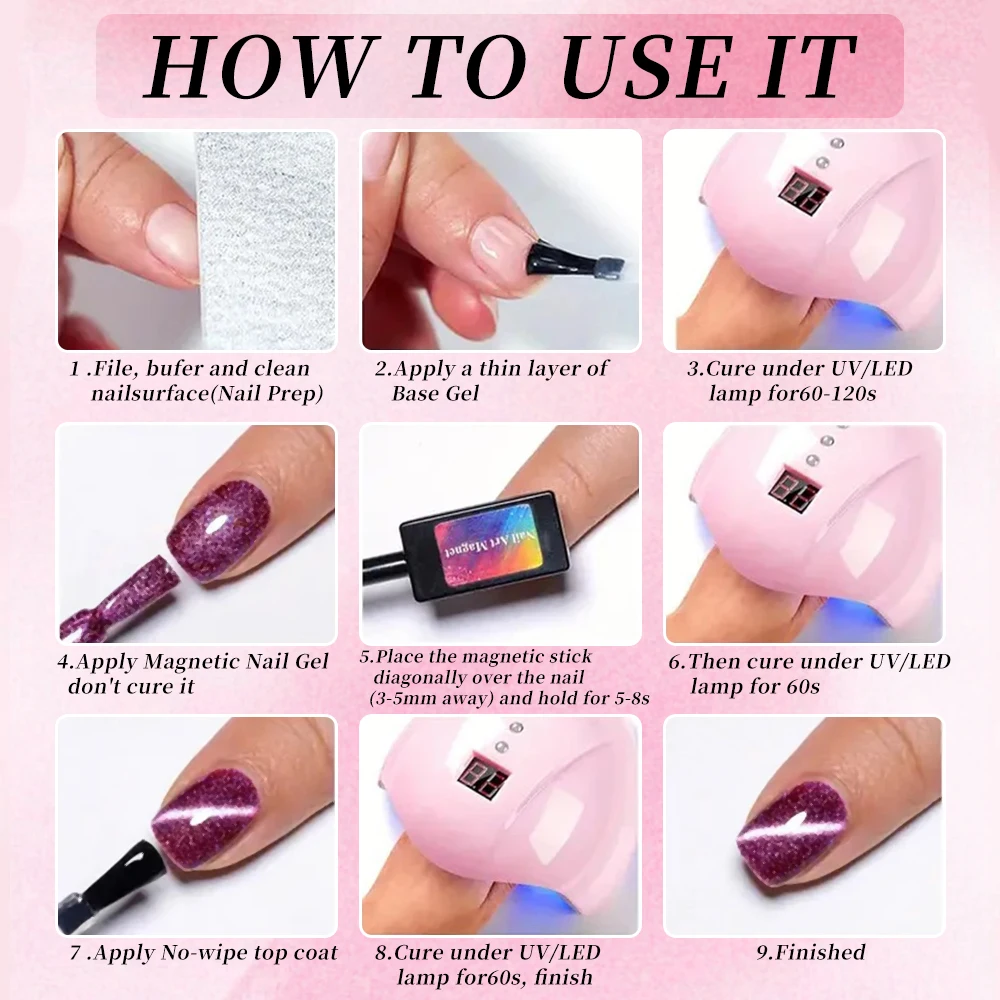 HOW TO USE IT

1 .File, bufer and clean nailsurface(Nail Prep)

2.Apply a thin layer of Base Gel

3.Cure under UV/LED lamp for60-120s

4.Apply Magnetic Nail Gel don't cure it

Nail Art Magnet

5.Place the magnetic stick diagonally over the nail (3-5mm away) and hold for 5-8s

6.Then cure under UV/LED lamp for 60s

7 .Apply No-wipe top coat

8.Cure under UV/LED lamp for60s, finish

9.Finished