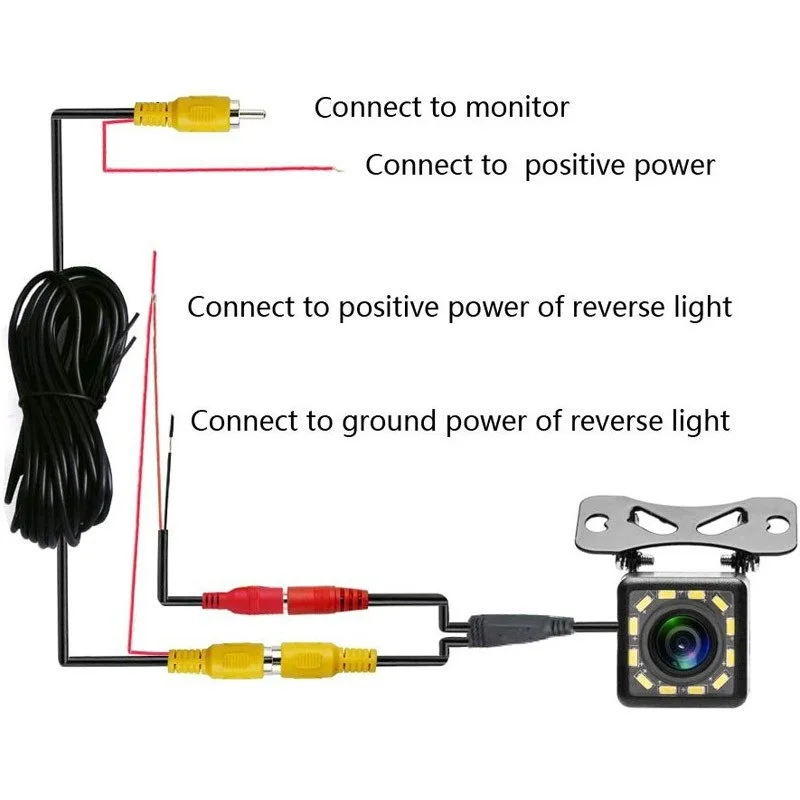 Connect to monitor

Connect to  positive power

Connect to positive power of reverse light

Connect to ground power of reverse light