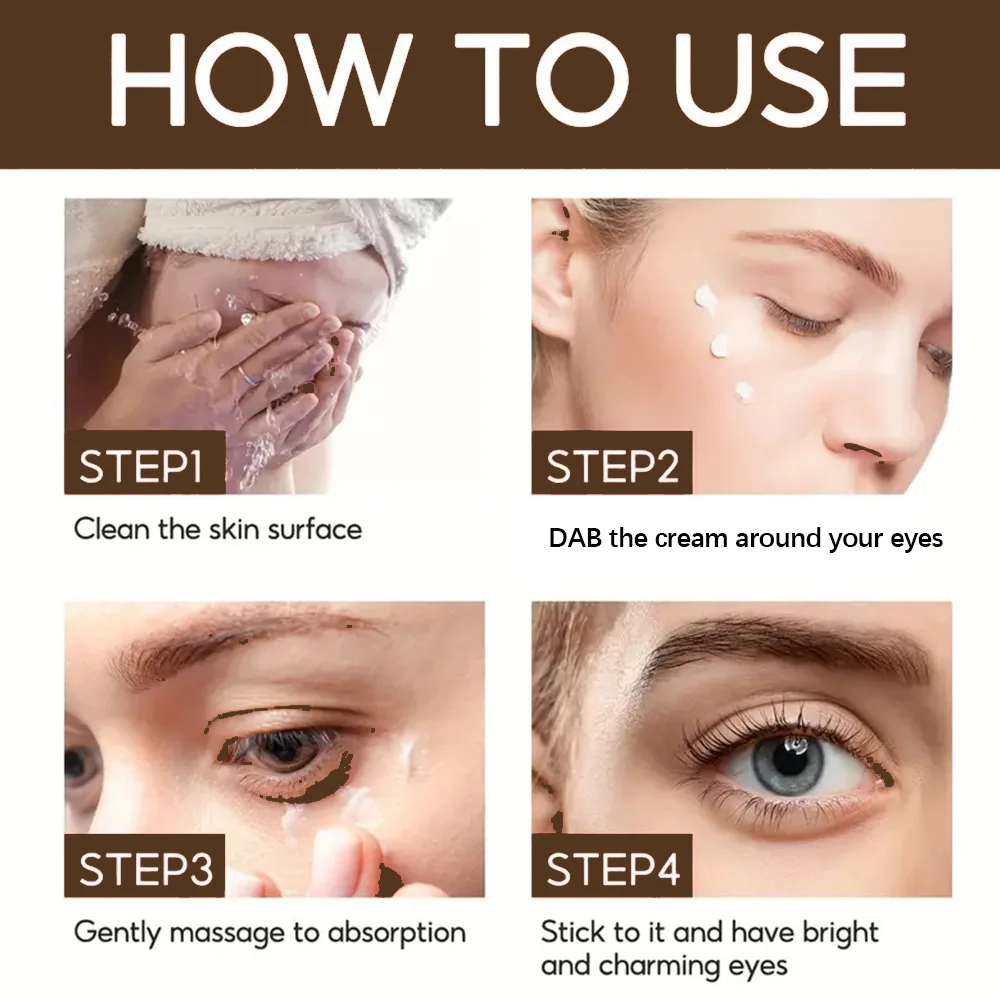 HOW TO USE

STEP1

Clean the skin surface

STEP2

DAB the cream around your eyes

STEP3

Gently massage to absorption

STEP4

Stick to it and have bright and charming eyes