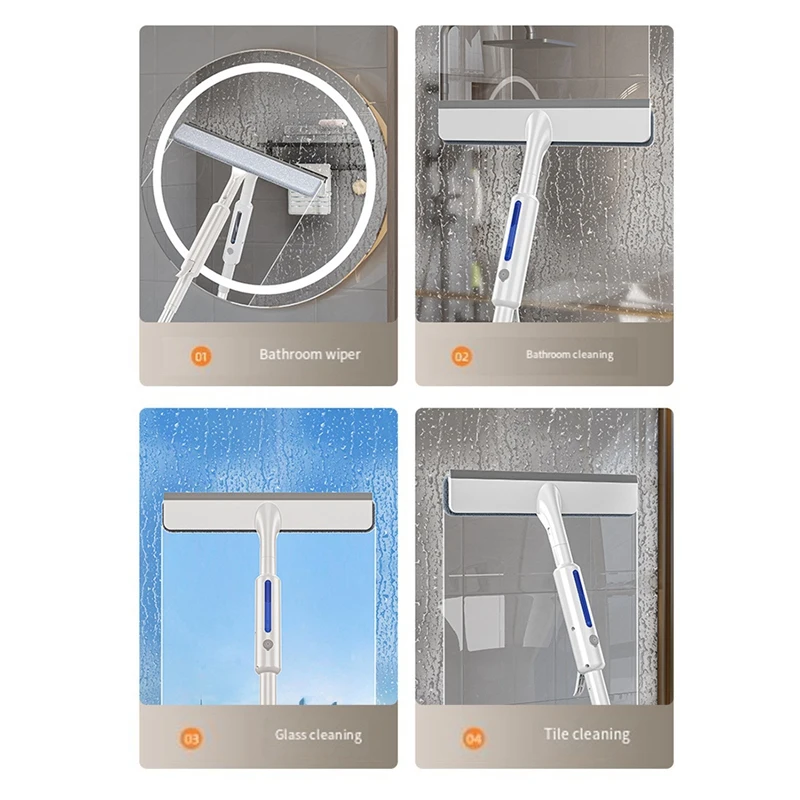 01 Bathroom wiper

02 Bathroom cleaning

03 Glass cleaning

04 Tile cleaning