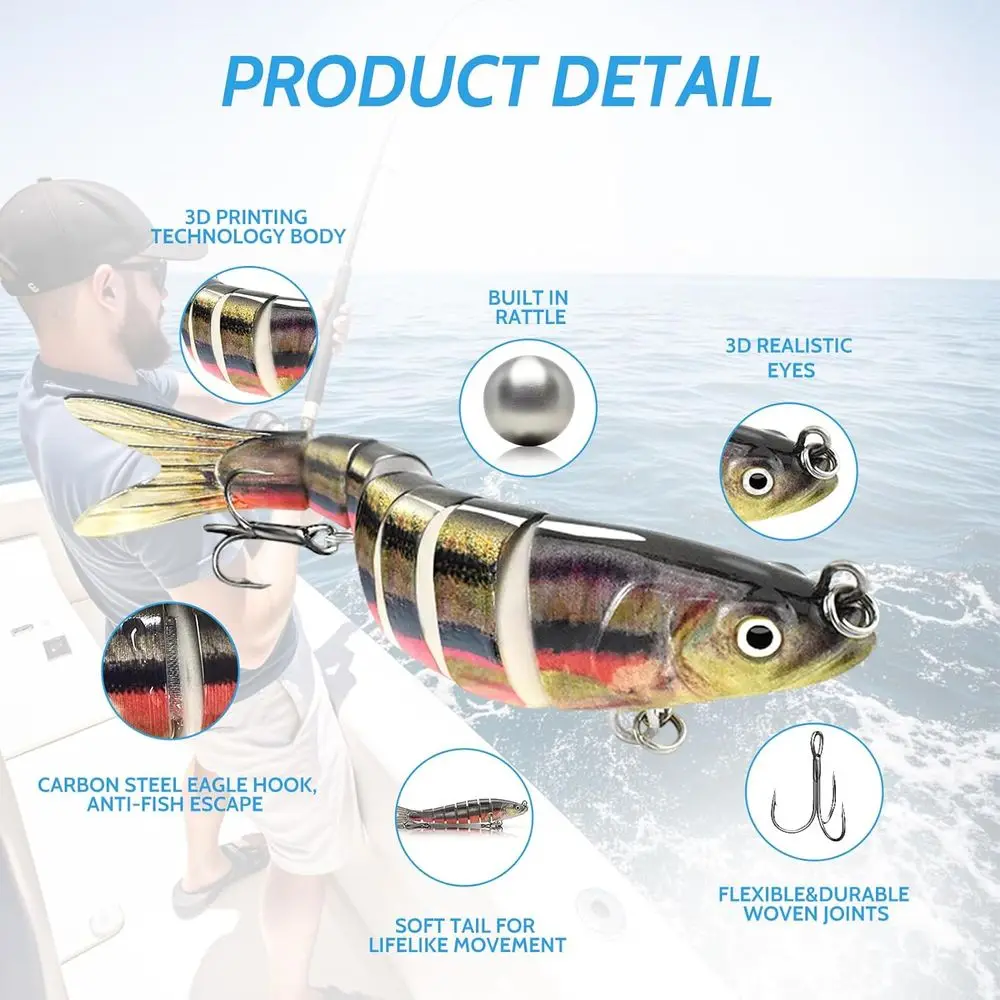 PRODUCT DETAIL

3D PRINTING TECHNOLOGY BODY

BUILT IN RATTLE

3D REALISTIC EYES

CARBON STEEL EAGLE HOOK, ANTI-FISH ESCAPE

SOFT TAIL FOR LIFELIKE MOVEMENT

FLEXIBLE&DURABLE WOVEN JOINTS