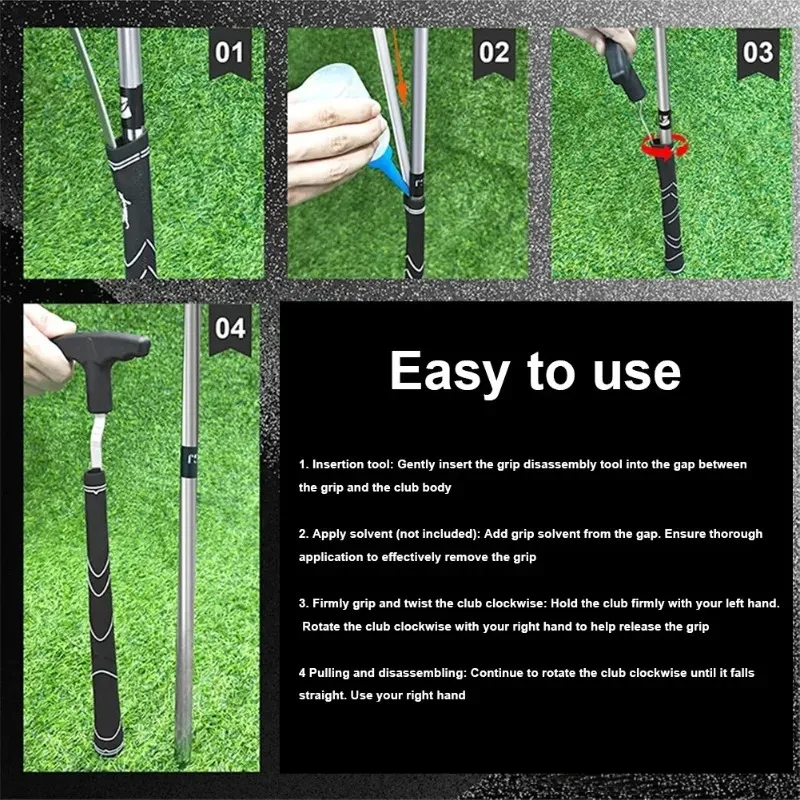 01

02

03

04

Easy to use

1. Insertion tool: Gently insert the grip disassembly tool into the gap between the grip and the club body

2. Apply solvent (not included): Add grip solvent from the gap. Ensure thorough application to effectively remove the grip

3. Firmly grip and twist the club clockwise: Hold the club firmly with your left hand. Rotate the club clockwise with your right hand to help release the grip

4 Pulling and disassembling: Continue to rotate the club clockwise until it falls straight. Use your right hand