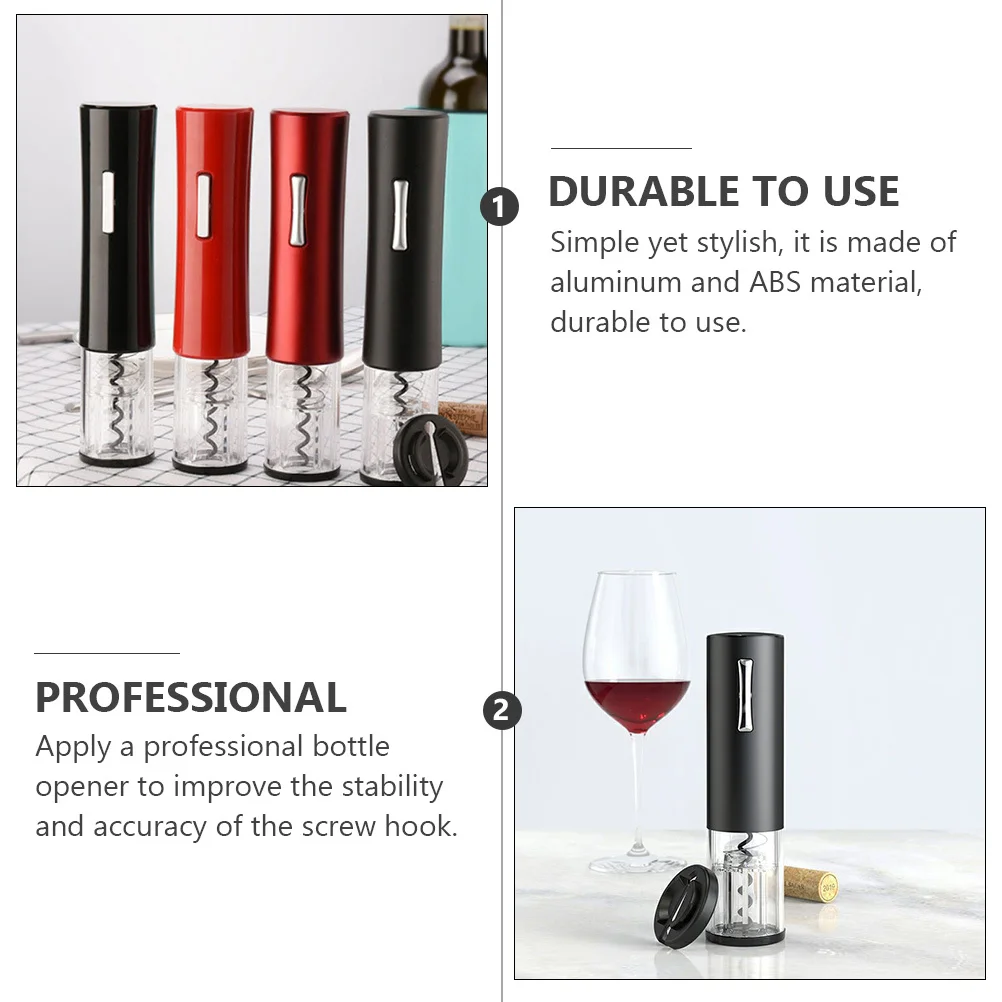 1

DURABLE TO USE

Simple yet stylish, it is made of aluminum and ABS material, durable to use.

PROFESSIONAL

Apply a professional bottle opener to improve the stability and accuracy of the screw hook.

2