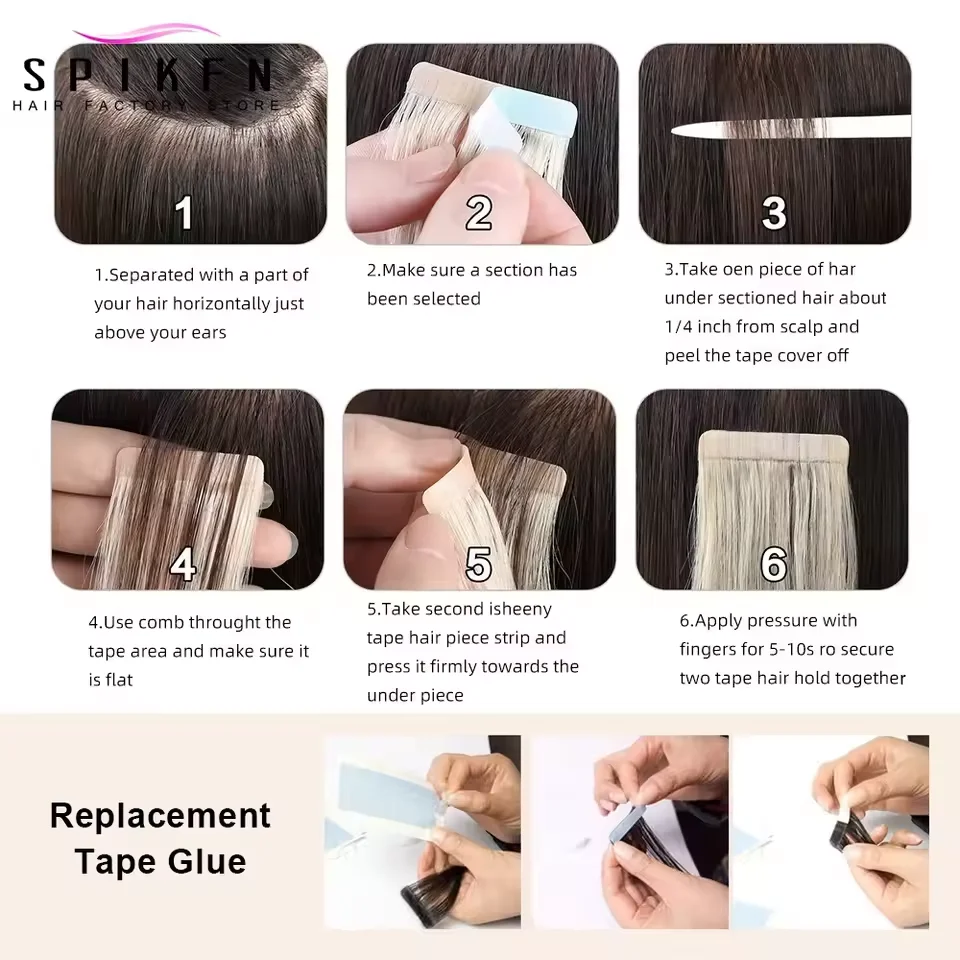 SPIKFN
HAIR FACTORY STORE

1

2

3

1.Separated with a part of your hair horizontally just above your ears

2.Make sure a section has been selected

3.Take oen piece of har under sectioned hair about 1/4 inch from scalp and peel the tape cover off

4

5

6

4.Use comb throught the tape area and make sure it is flat

5.Take second isheeny tape hair piece strip and press it firmly towards the under piece

6.Apply pressure with fingers for 5-10s ro secure two tape hair hold together

Replacement Tape Glue