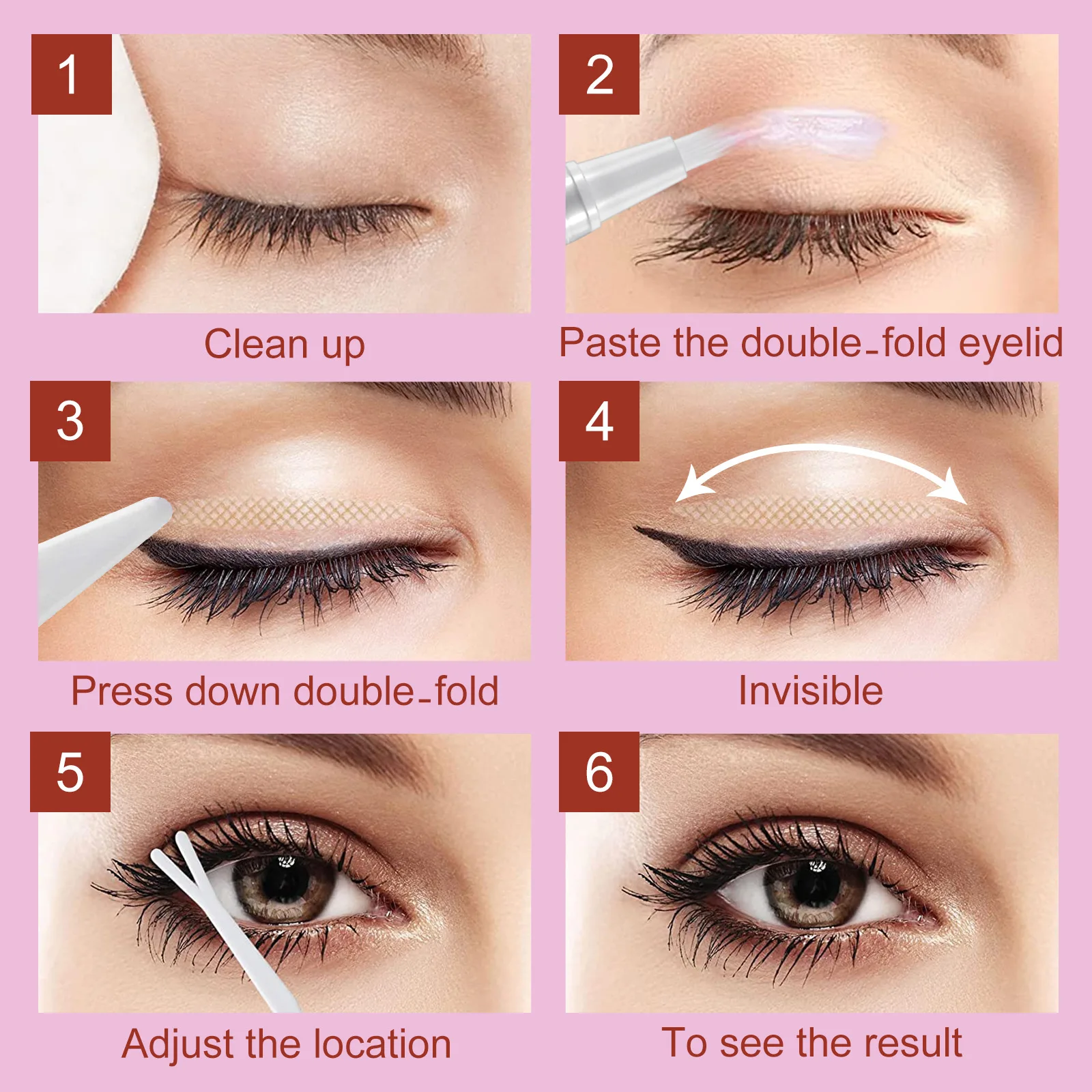 1

Clean up

2

Paste the double-fold eyelid

3

Press down double-fold

4

Invisible

5

Adjust the location

6

To see the result