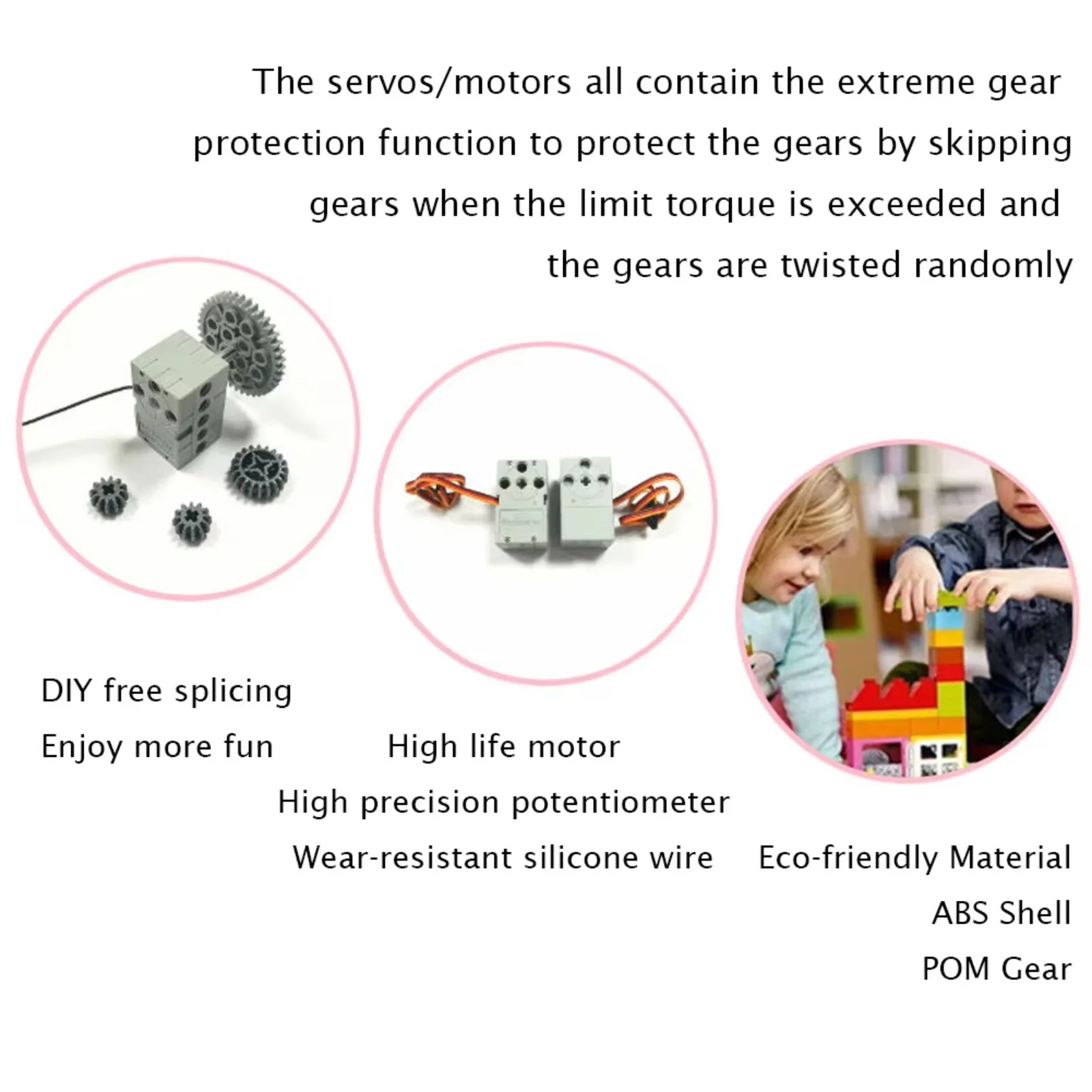 The servos/motors all contain the extreme gear protection function to protect the gears by skipping gears when the limit torque is exceeded and the gears are twisted randomly

DIY free splicing
Enjoy more fun

High life motor
High precision potentiometer
Wear-resistant silicone wire

Eco-friendly Material
ABS Shell
POM Gear