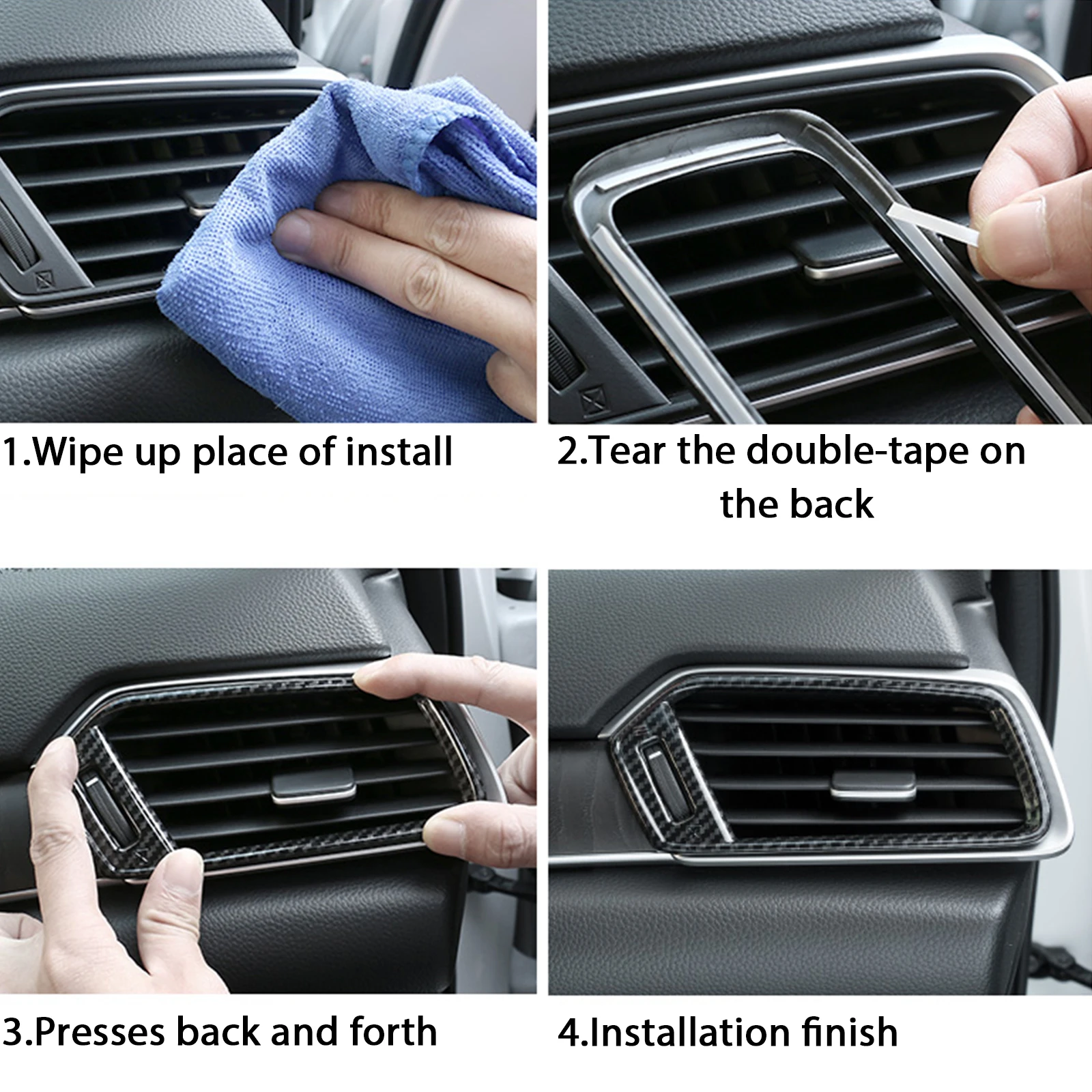 1.Wipe up place of install

2.Tear the double-tape on the back

3.Presses back and forth

4.Installation finish