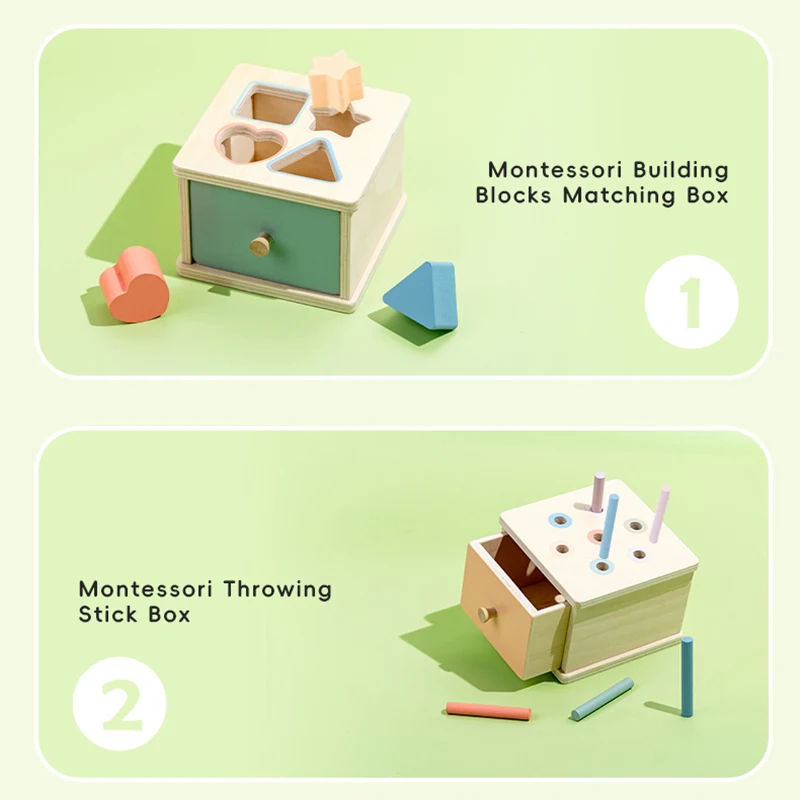 Montessori Building Blocks Matching Box

1

Montessori Throwing Stick Box

2