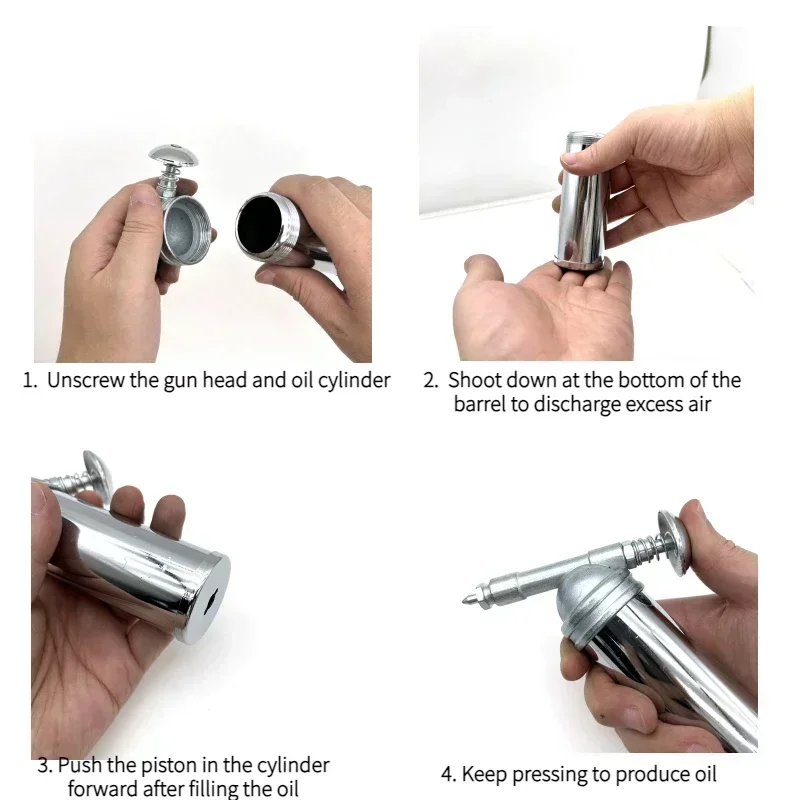 1. Unscrew the gun head and oil cylinder

2. Shoot down at the bottom of the barrel to discharge excess air

3. Push the piston in the cylinder forward after filling the oil

4. Keep pressing to produce oil