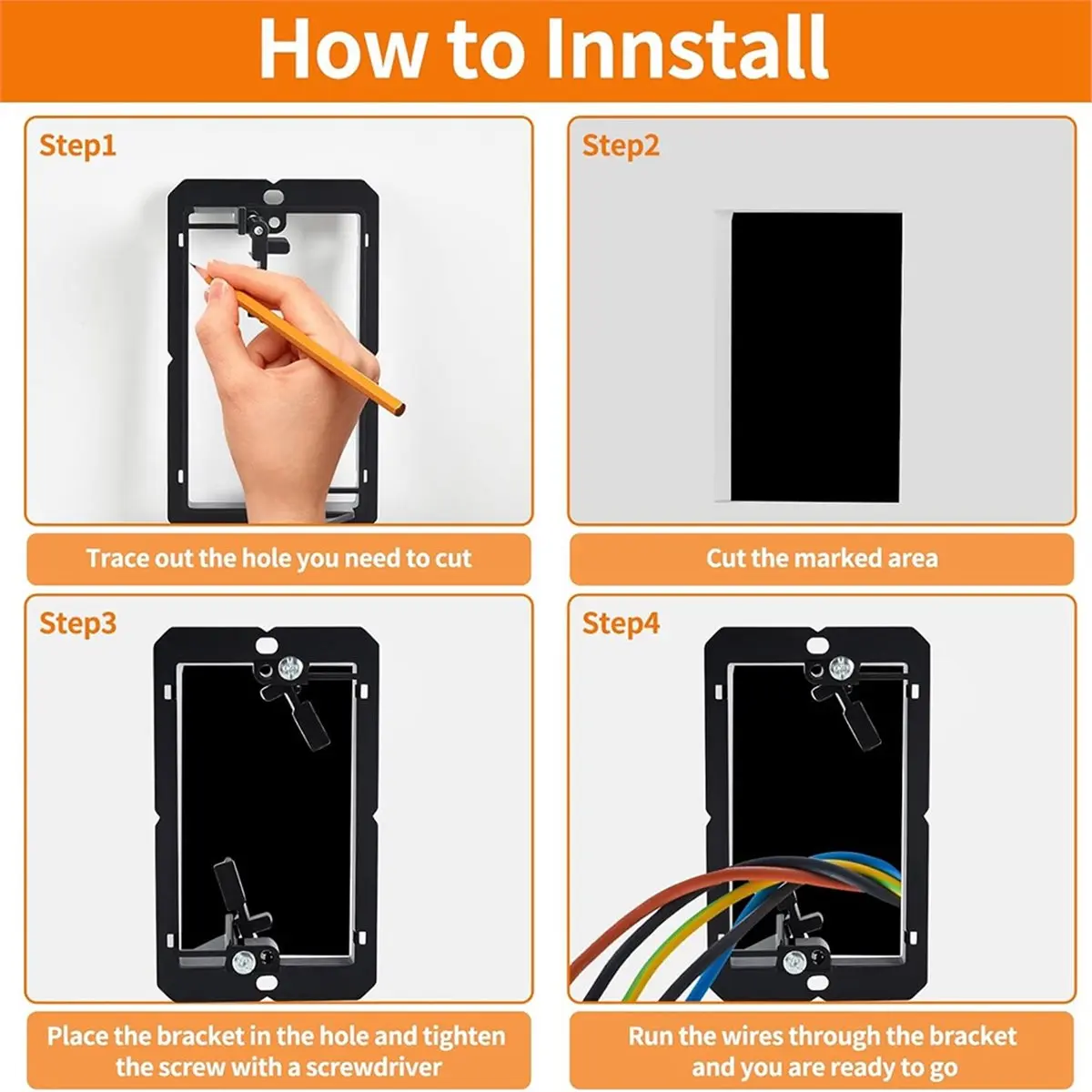 How to Innstall

Step1

Trace out the hole you need to cut

Step2

Cut the marked area

Step3

Place the bracket in the hole and tighten the screw with a screwdriver

Step4

Run the wires through the bracket and you are ready to go