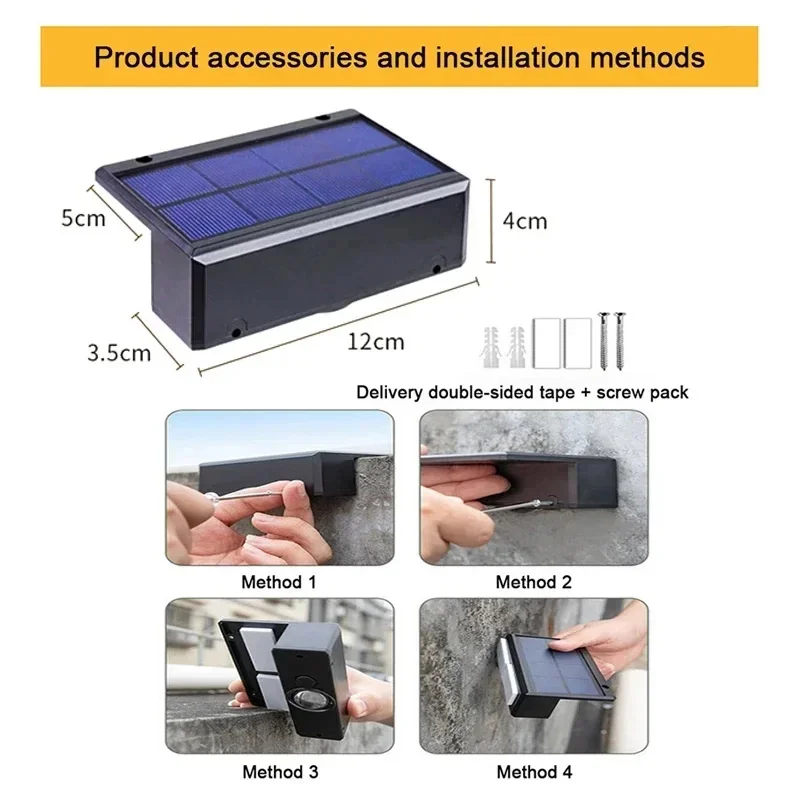 Product accessories and installation methods

5cm

4cm

3.5cm

12cm

Delivery double-sided tape + screw pack

Method 1

Method 2

Method 3

Method 4