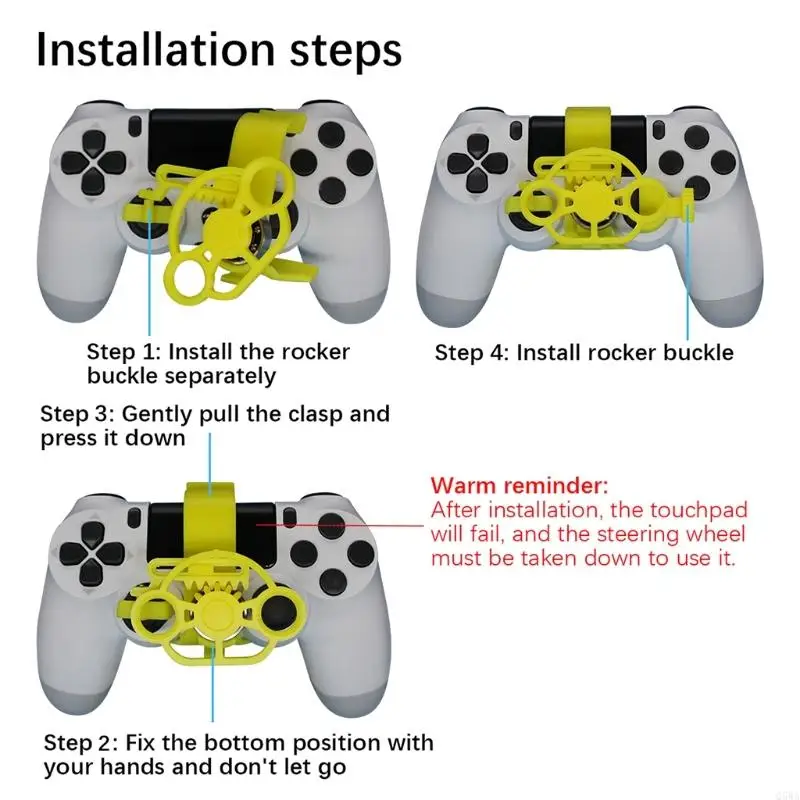 Installation steps

Step 1: Install the rocker buckle separately

Step 4: Install rocker buckle

Step 3: Gently pull the clasp and press it down

Warm reminder:
After installation, the touchpad will fail, and the steering wheel must be taken down to use it.

Step 2: Fix the bottom position with your hands and don't let go