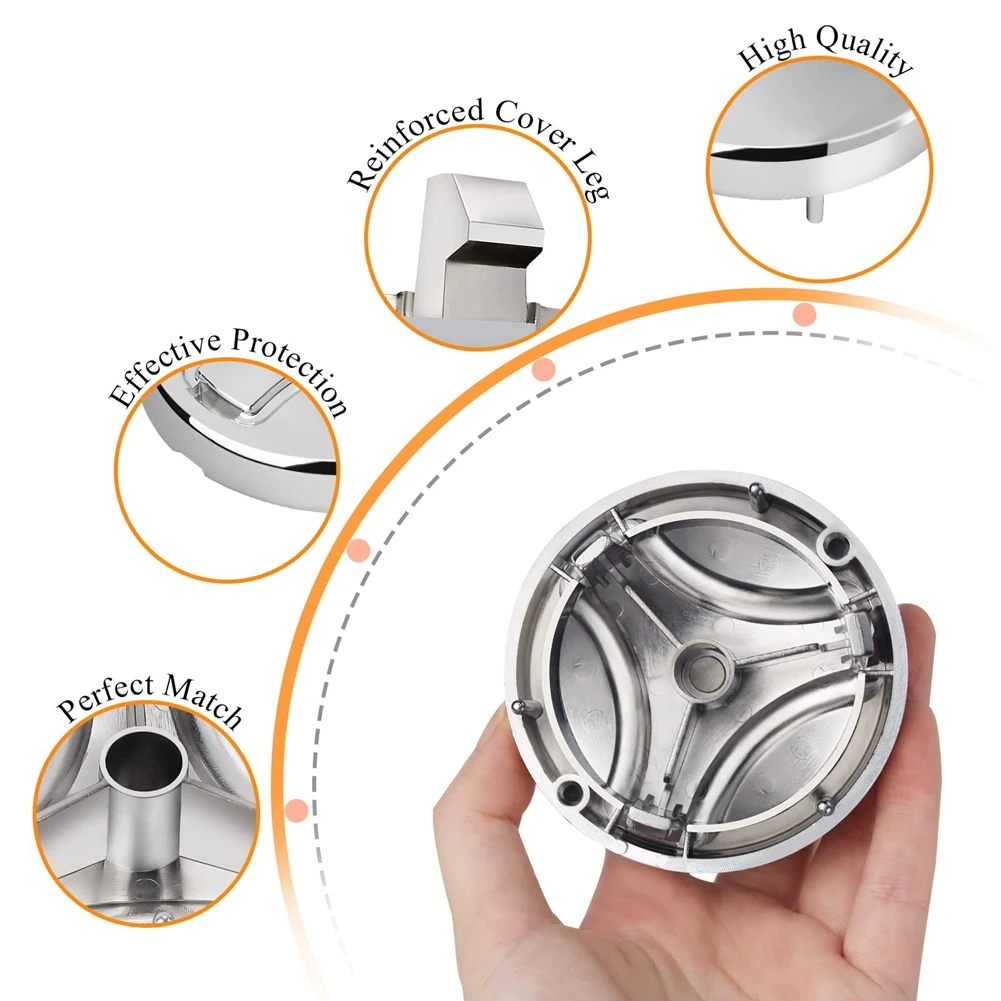 High Quality

Reinforced Cover Leg

Effective Protection

Perfect Match