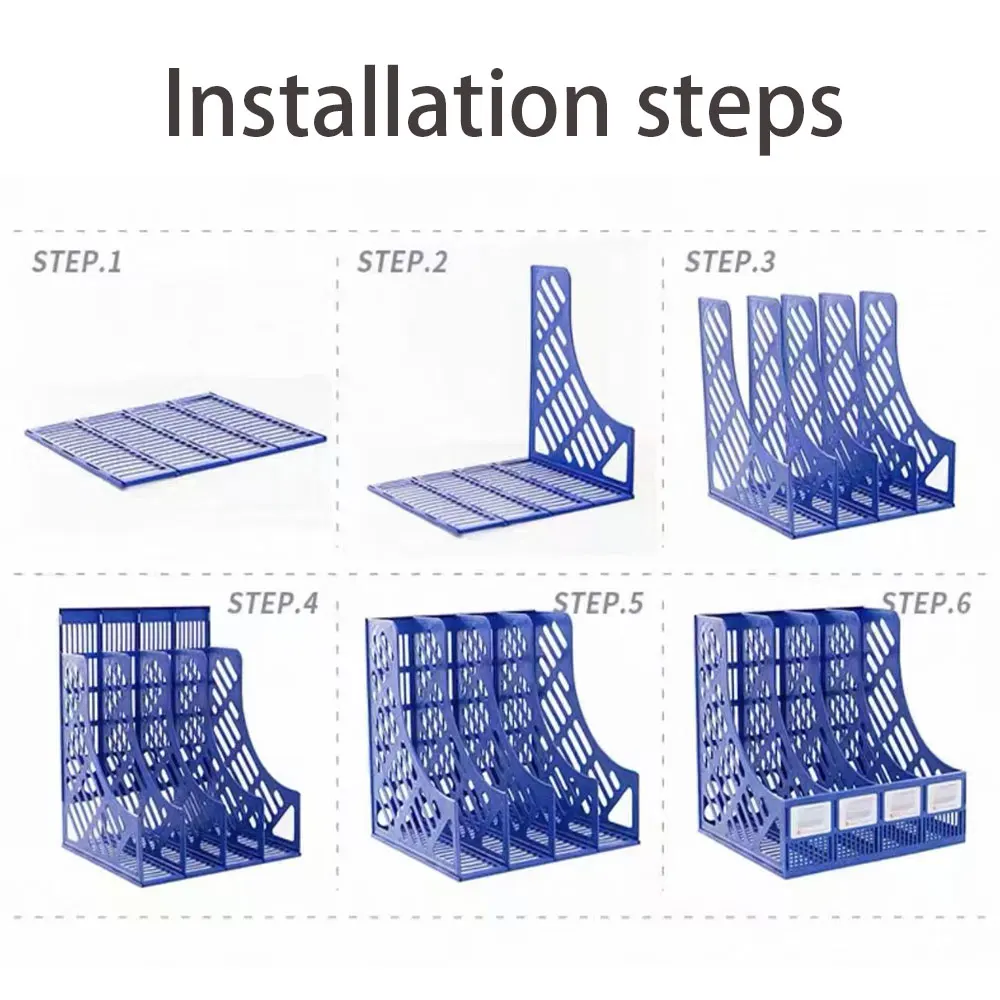 Installation steps

STEP.1

STEP.2

STEP.3

STEP.4

STEP.5

STEP.6