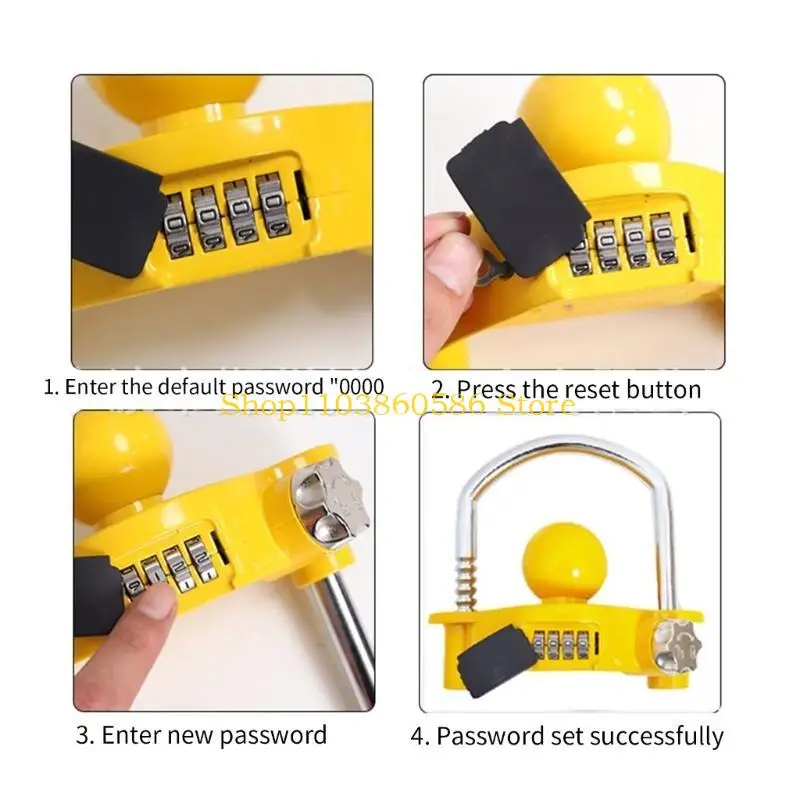 1. Enter the default password "0000

2. Press the reset button

Shop1103860586 Store

3. Enter new password

4. Password set successfully