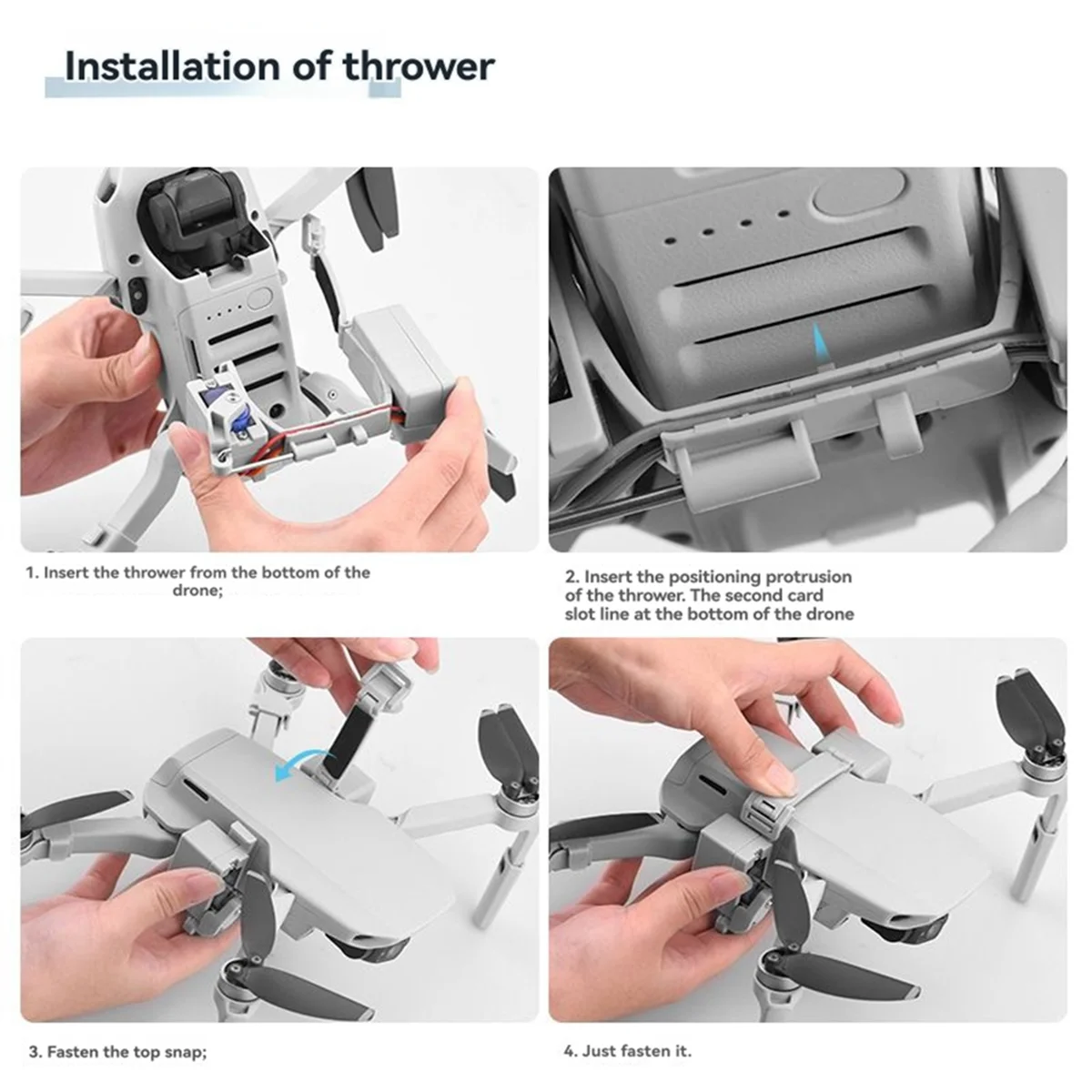 Installation of thrower

1. Insert the thrower from the bottom of the drone;

2. Insert the positioning protrusion of the thrower. The second card slot line at the bottom of the drone

3. Fasten the top snap;

4. Just fasten it.