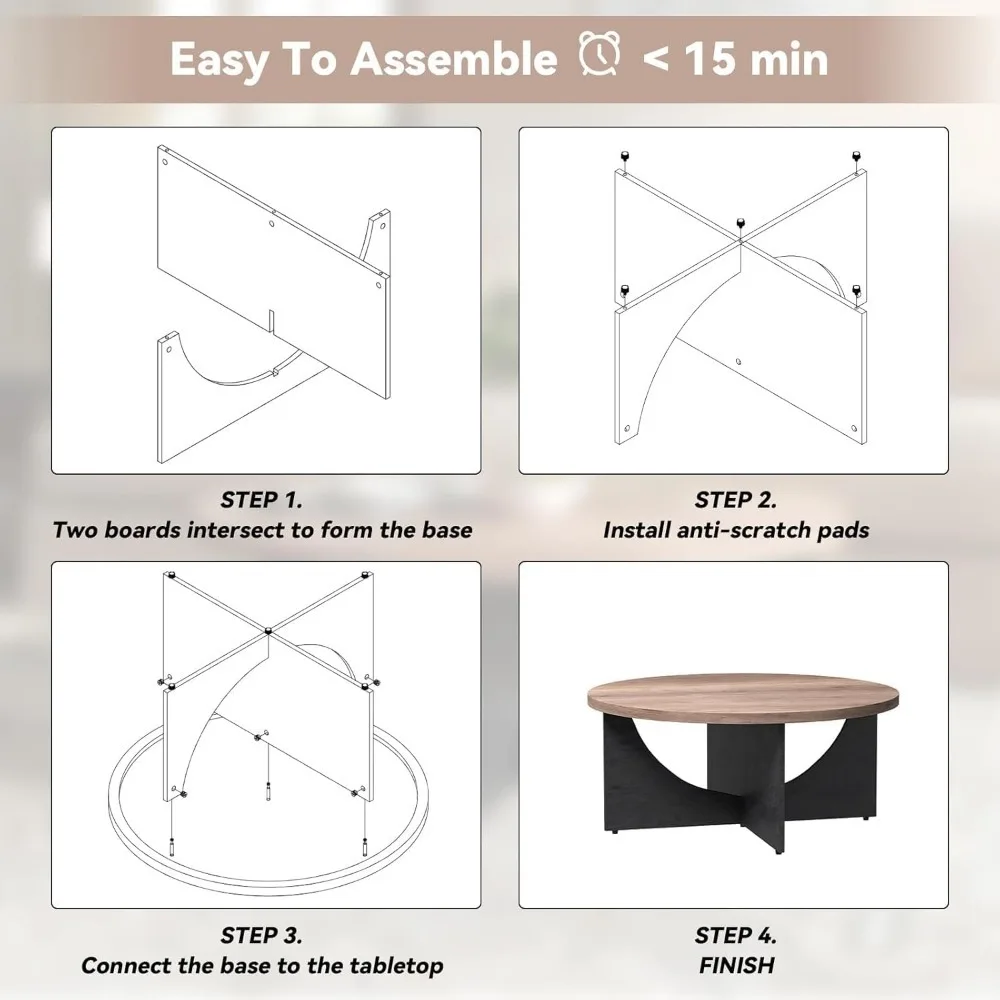 Easy To Assemble < 15 min

STEP 1.
Two boards intersect to form the base

STEP 2.
Install anti-scratch pads

STEP 3.
Connect the base to the tabletop

STEP 4.
FINISH