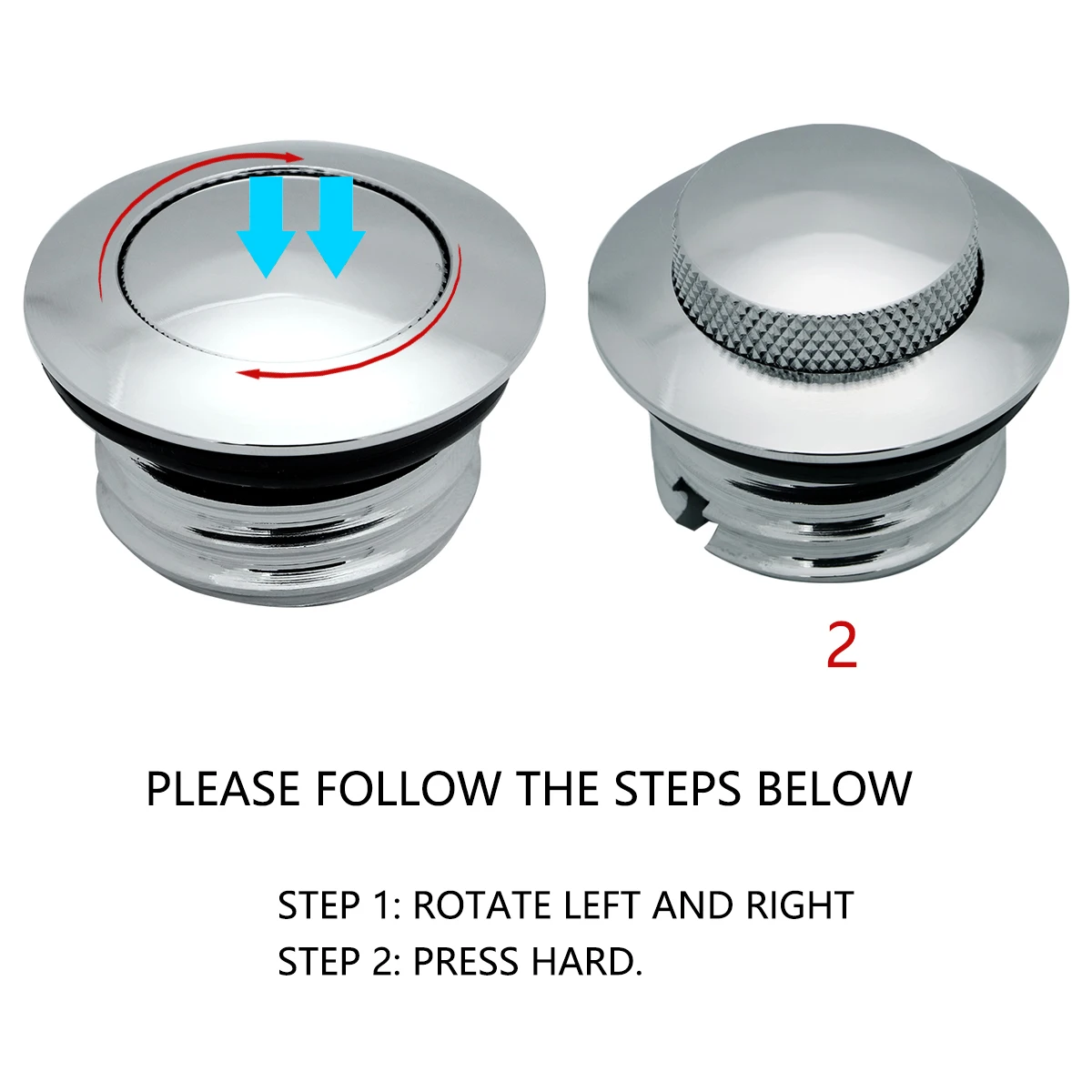 2

PLEASE FOLLOW THE STEPS BELOW

STEP 1: ROTATE LEFT AND RIGHT
STEP 2: PRESS HARD.