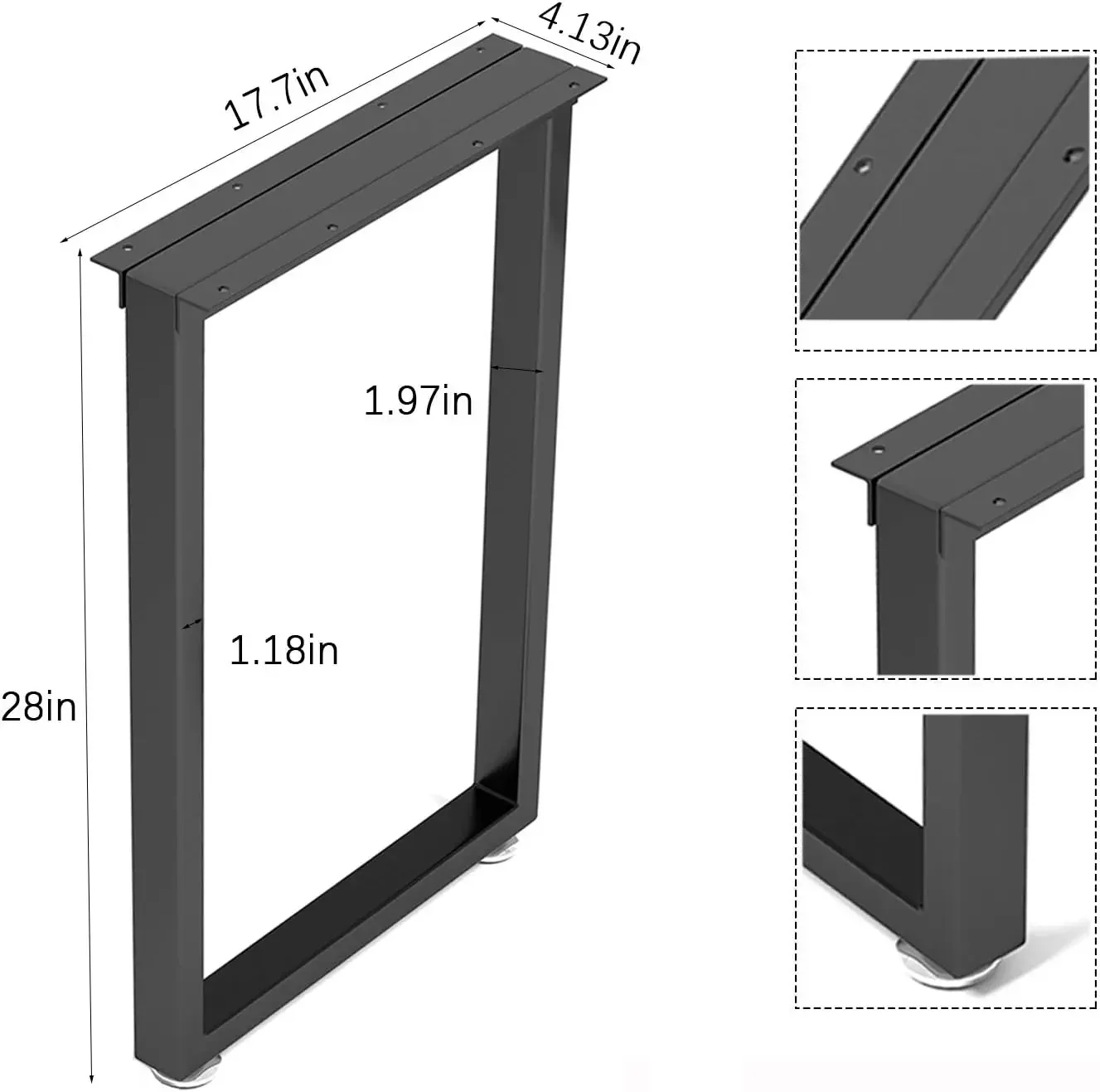 17.7in
4.13in
1.97in
1.18in
28in