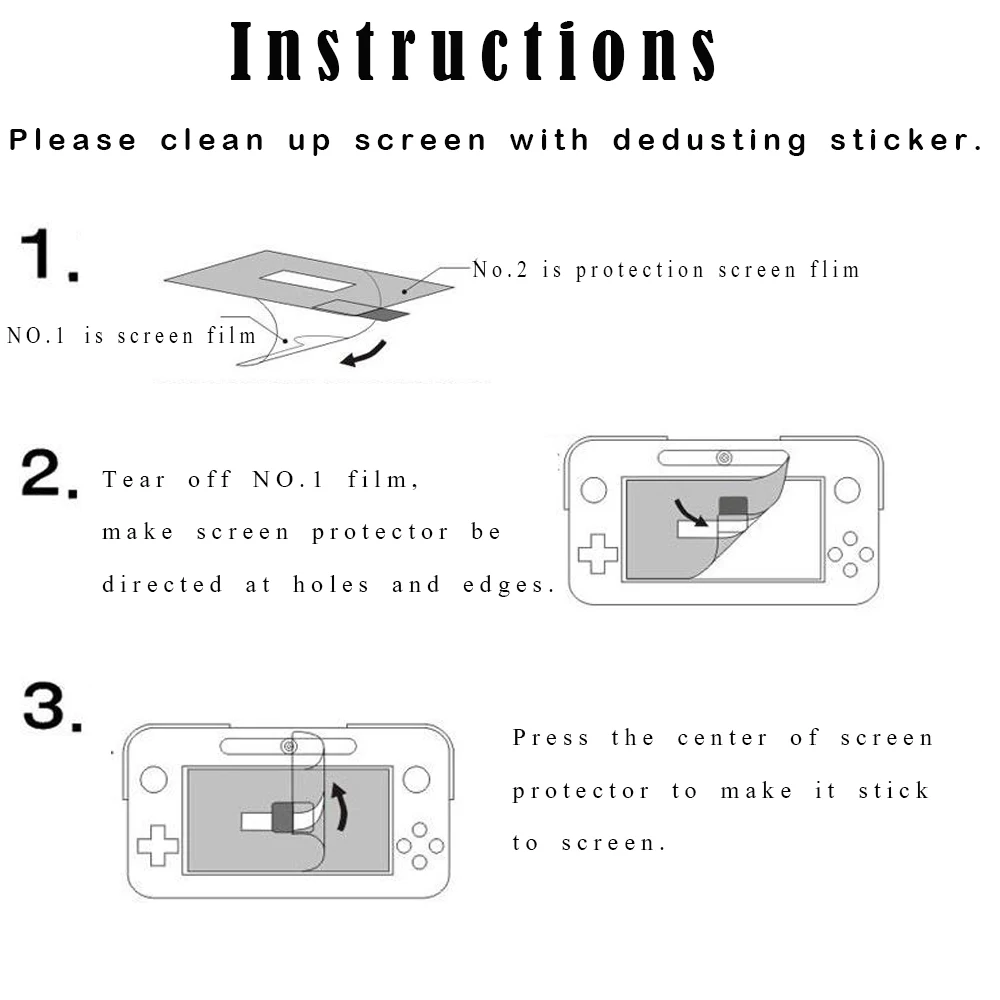 Instructions

Please clean up screen with dedusting sticker.

1.

No.2 is protection screen flim

NO.1 is screen film

2. Tear off NO.1 film, make screen protector be directed at holes and edges.

3.

Press the center of screen protector to make it stick to screen.