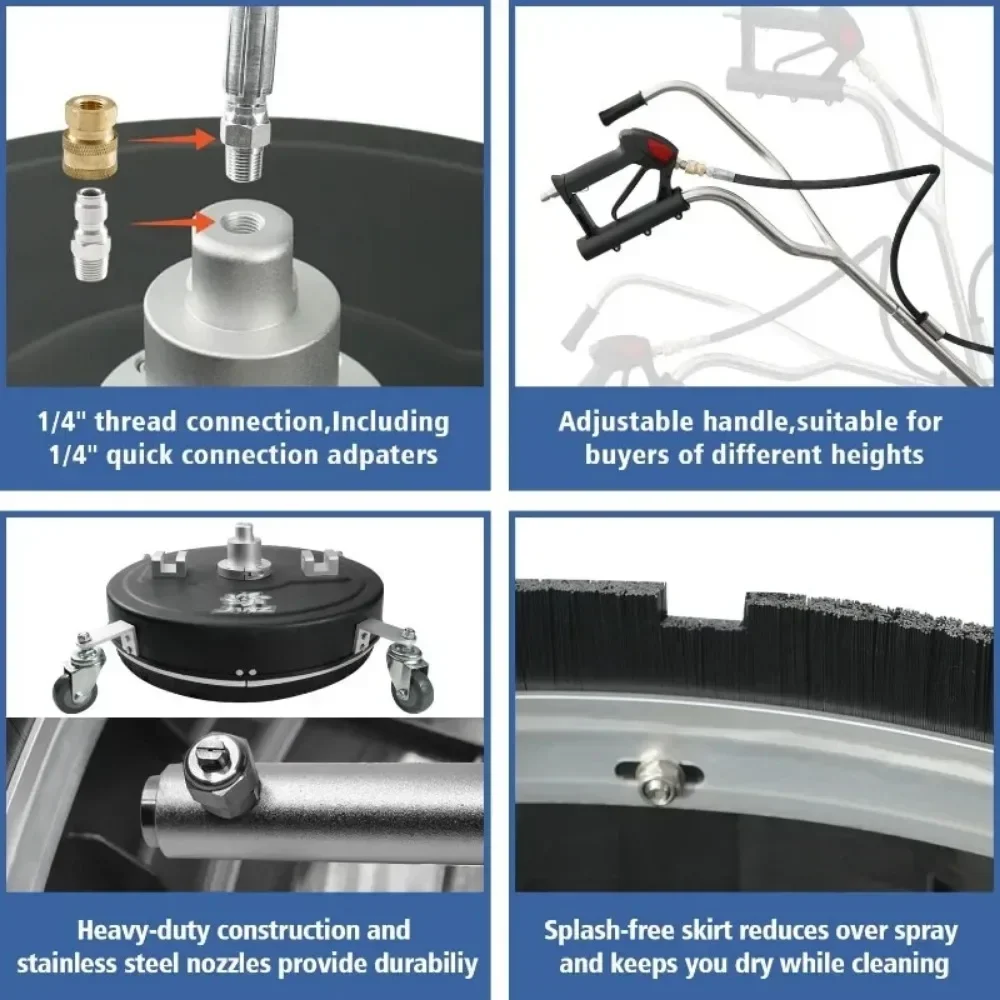 1/4" thread connection,Including 1/4" quick connection adpaters

Adjustable handle,suitable for buyers of different heights

Heavy-duty construction and stainless steel nozzles provide durabiliy

Splash-free skirt reduces over spray and keeps you dry while cleaning