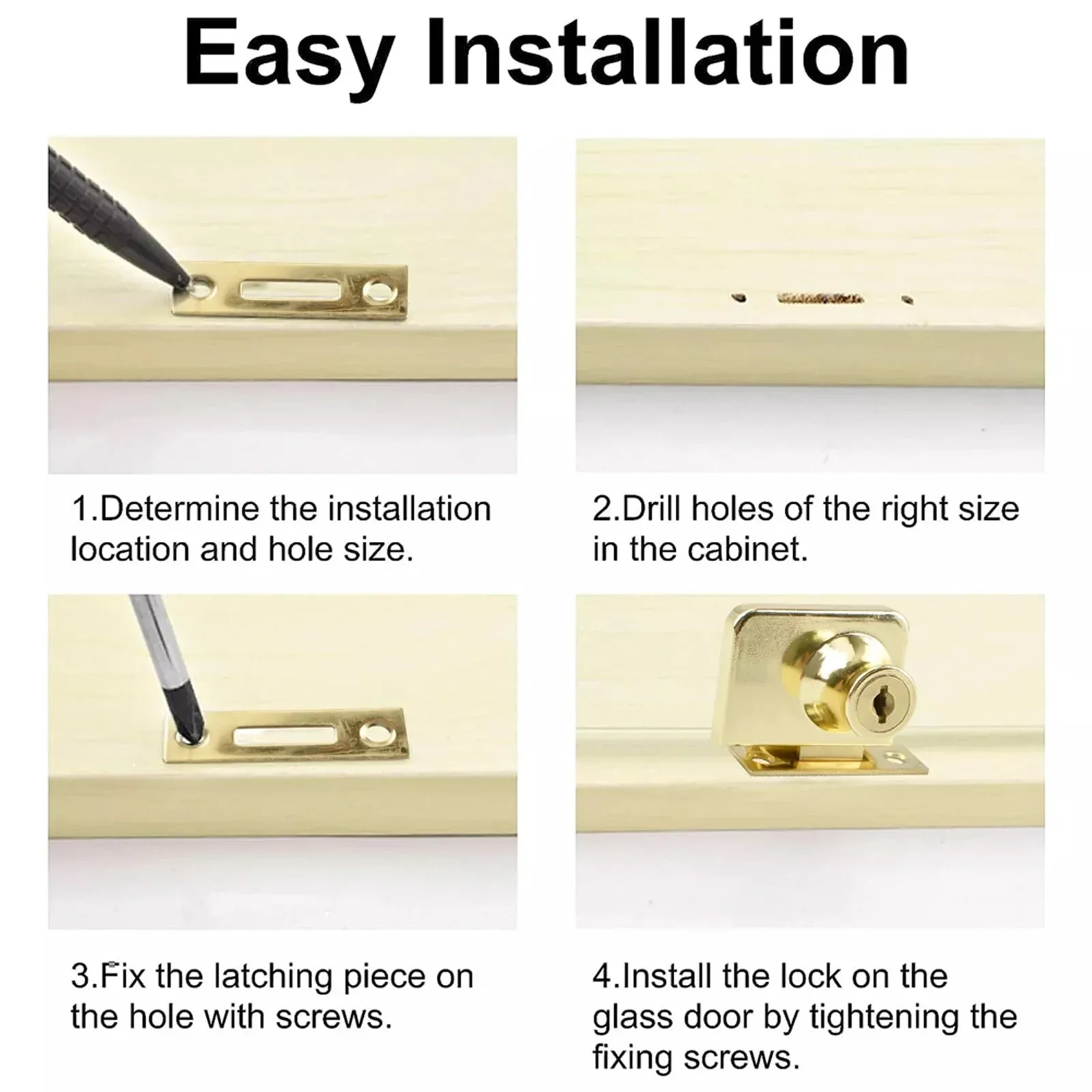 Easy Installation

1.Determine the installation location and hole size.

2.Drill holes of the right size in the cabinet.

3.Fix the latching piece on the hole with screws.

4.Install the lock on the glass door by tightening the fixing screws.