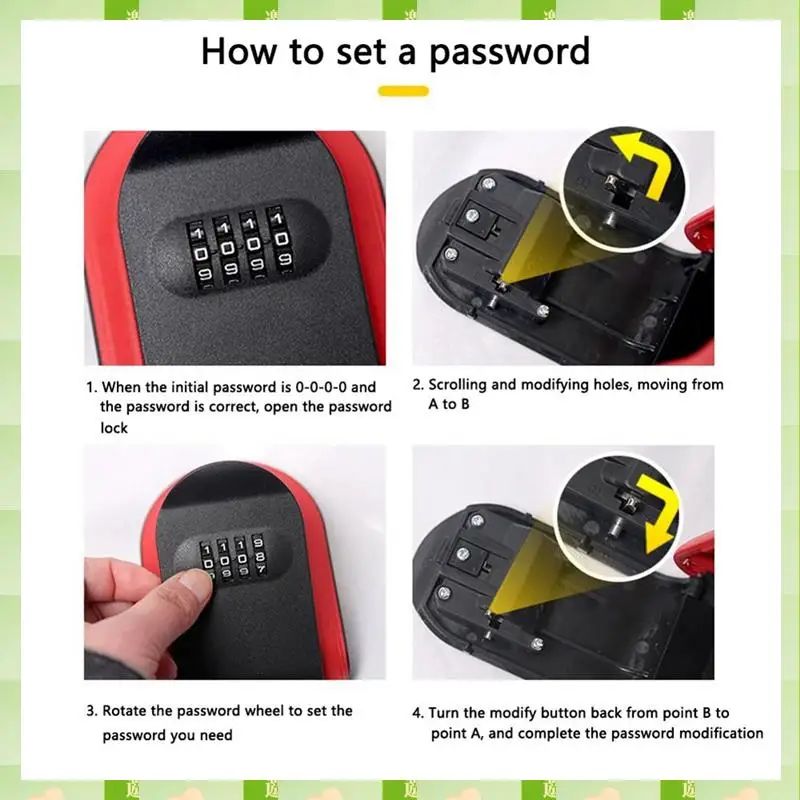 How to set a password

1. When the initial password is 0-0-0-0 and the password is correct, open the password lock

2. Scrolling and modifying holes, moving from A to B

3. Rotate the password wheel to set the password you need

4. Turn the modify button back from point B to point A, and complete the password modification