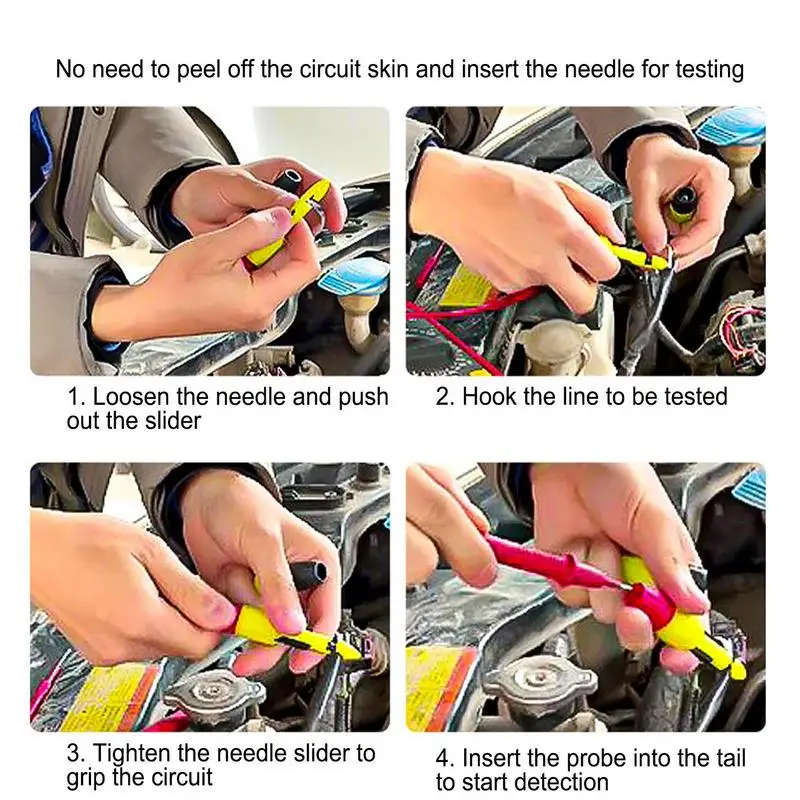 No need to peel off the circuit skin and insert the needle for testing

1. Loosen the needle and push out the slider

2. Hook the line to be tested

3. Tighten the needle slider to grip the circuit

4. Insert the probe into the tail to start detection