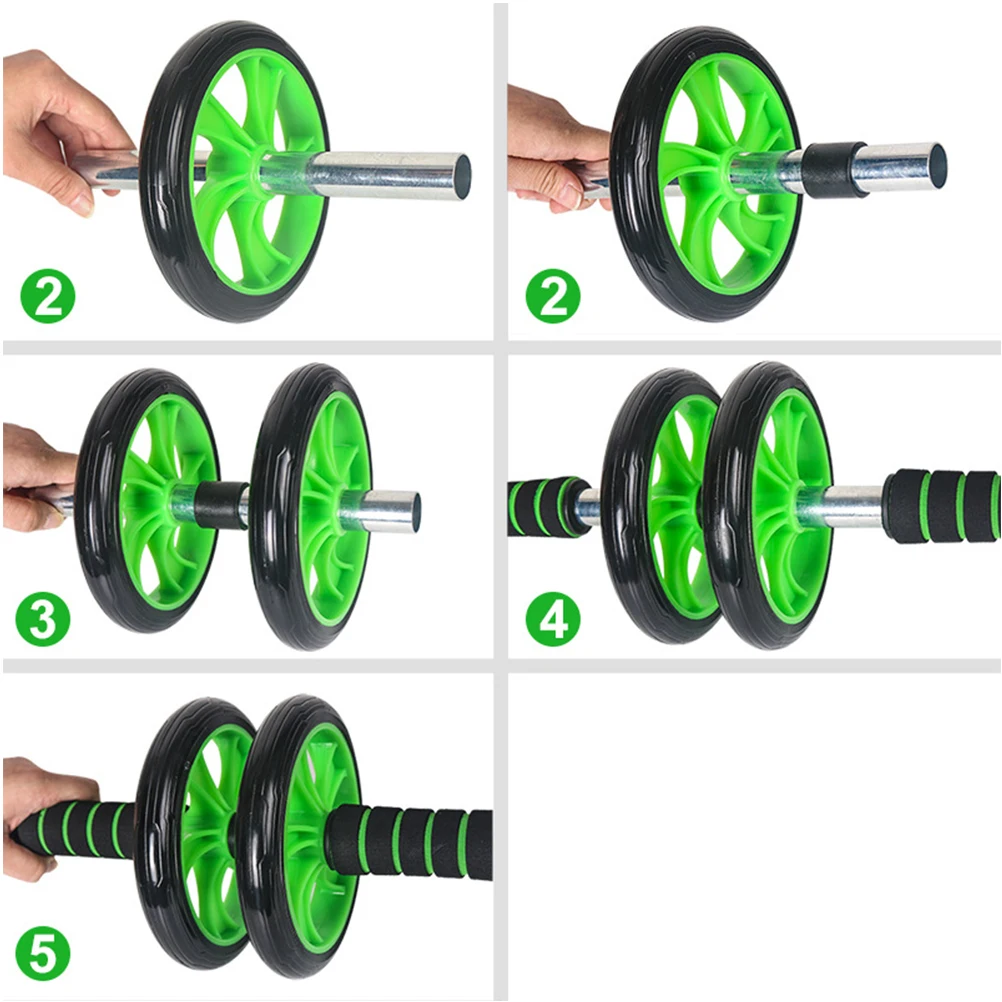 2

2

3

4

5