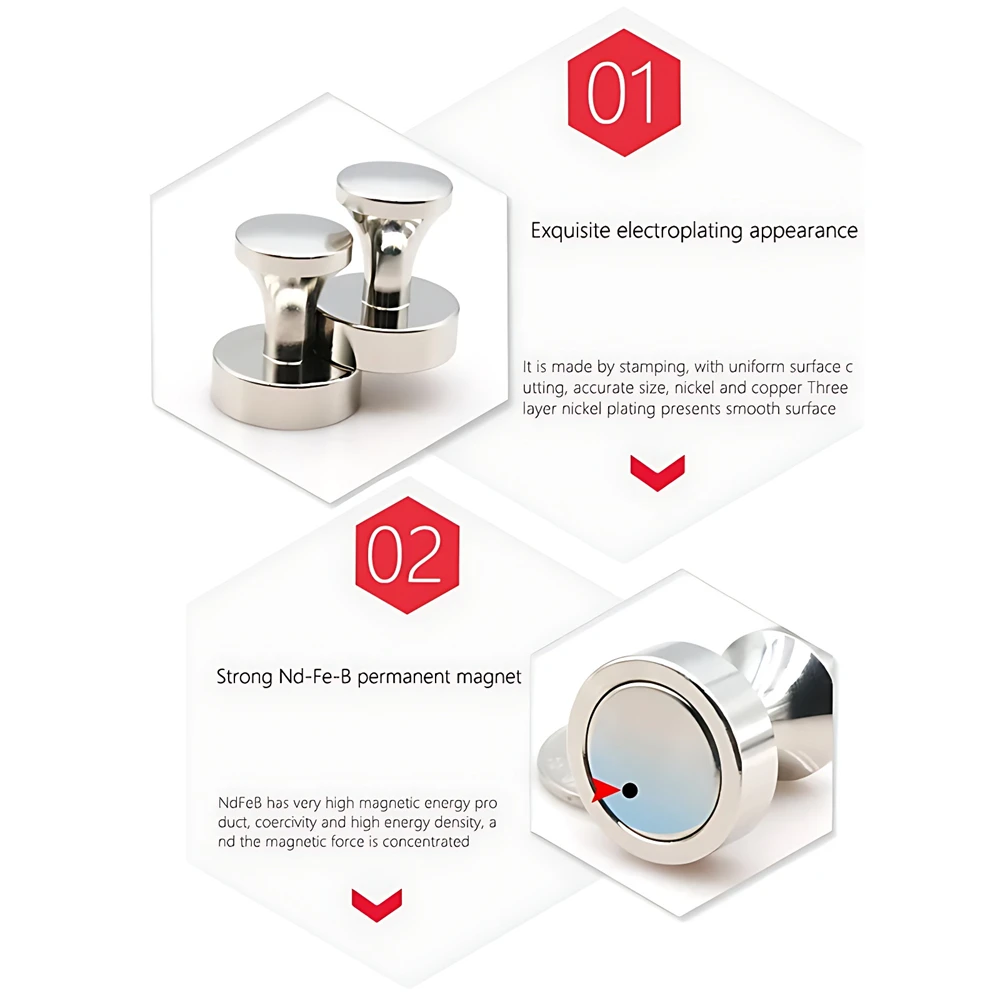 01

Exquisite electroplating appearance

It is made by stamping, with uniform surface c utting, accurate size, nickel and copper Three layer nickel plating presents smooth surface

02

Strong Nd-Fe-B permanent magnet

NdFeB has very high magnetic energy pro duct, coercivity and high energy density, a nd the magnetic force is concentrated