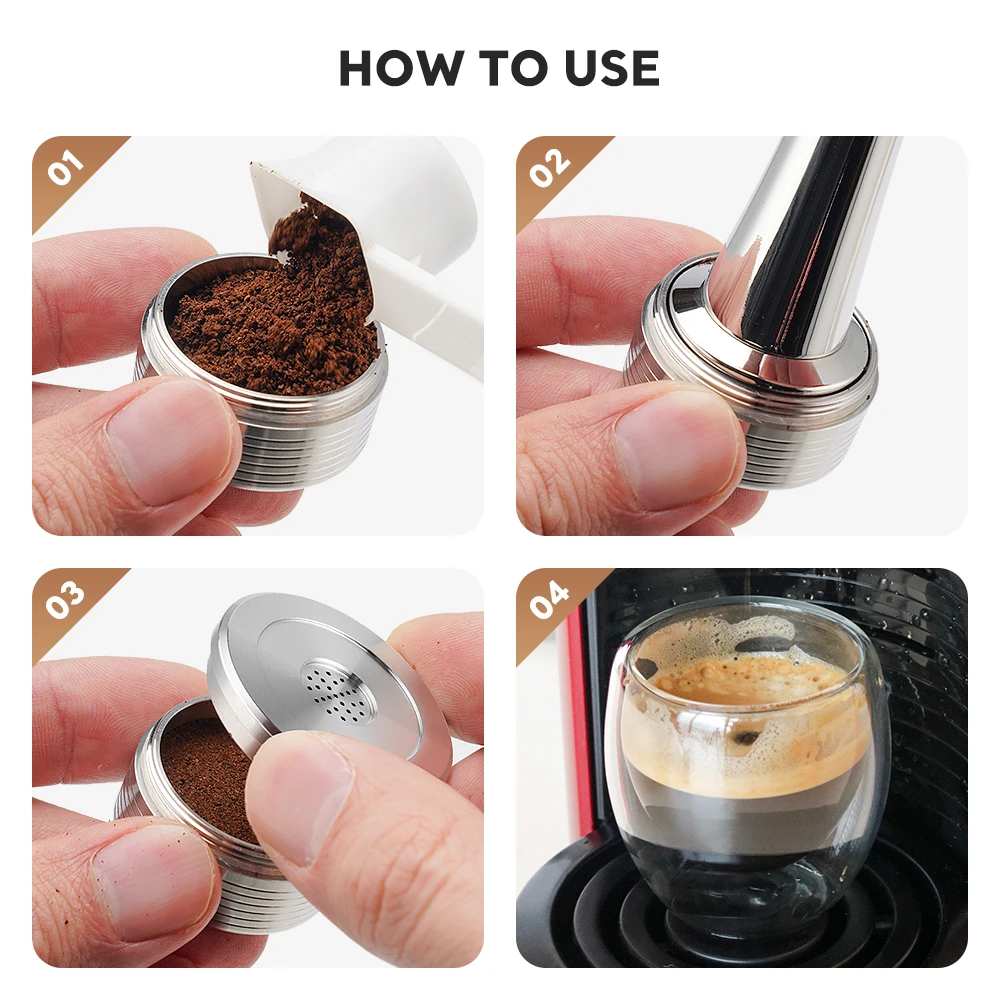 HOW TO USE

01

02

03

04