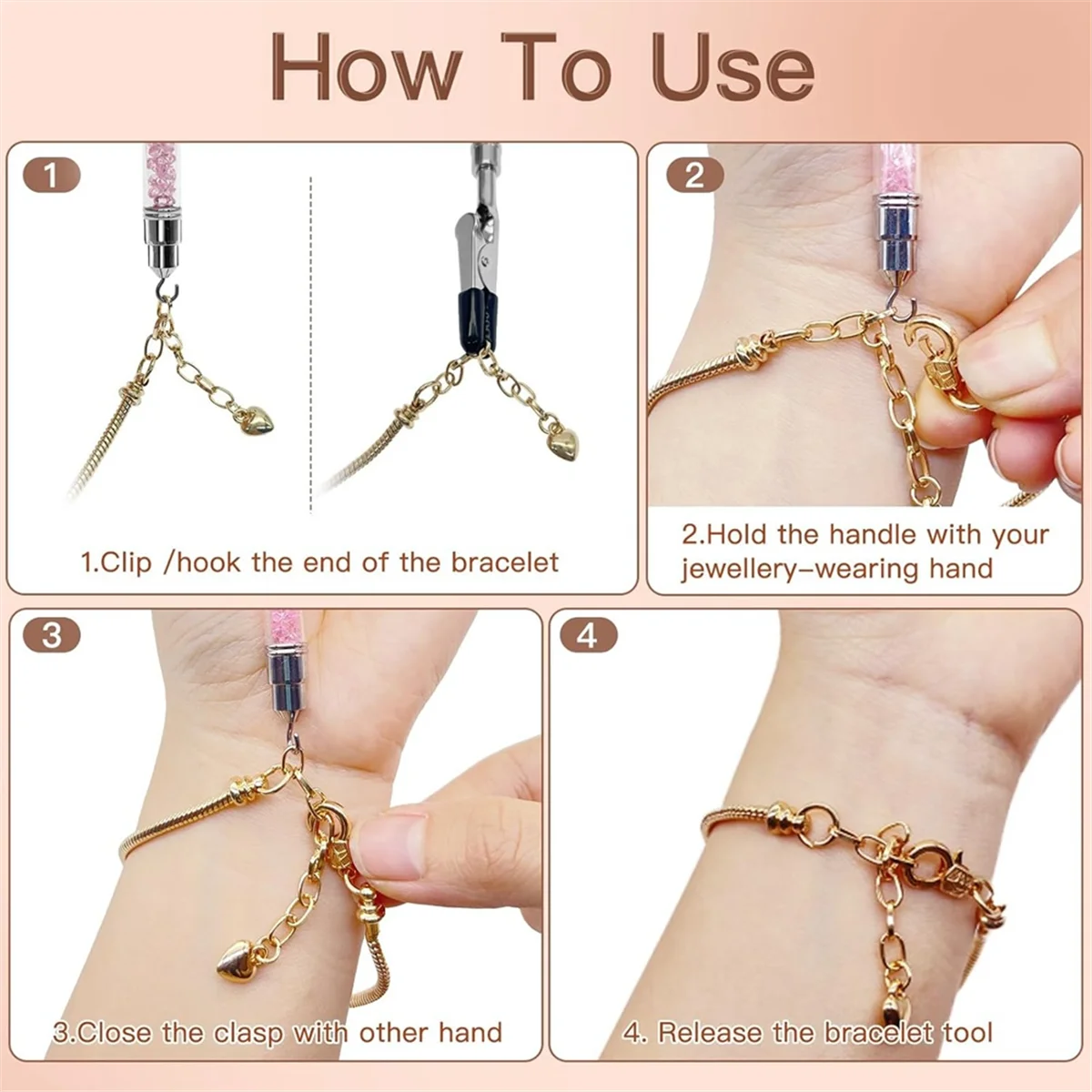 How To Use

1

1.Clip /hook the end of the bracelet

2

2.Hold the handle with your jewellery-wearing hand

3

3.Close the clasp with other hand

4

4. Release the bracelet tool