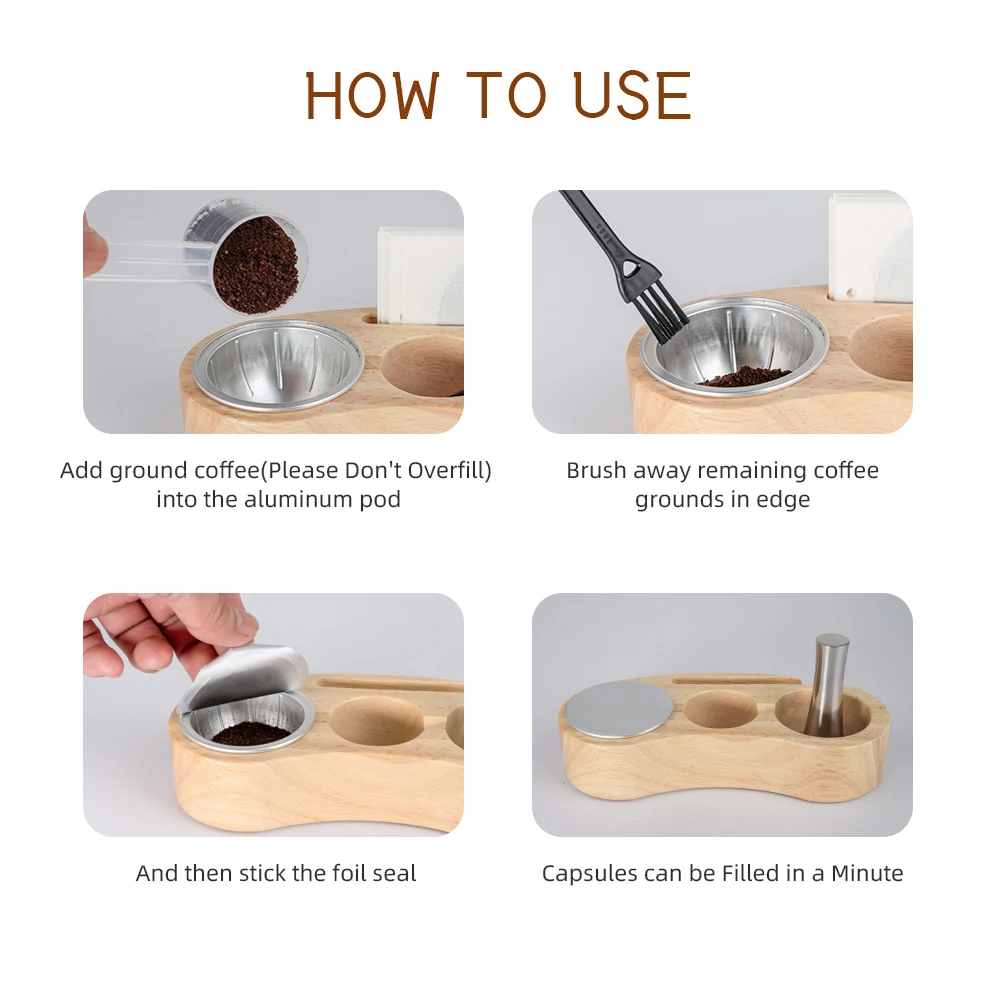 HOW TO USE

Add ground coffee(Please Don't Overfill) into the aluminum pod

Brush away remaining coffee grounds in edge

And then stick the foil seal

Capsules can be Filled in a Minute