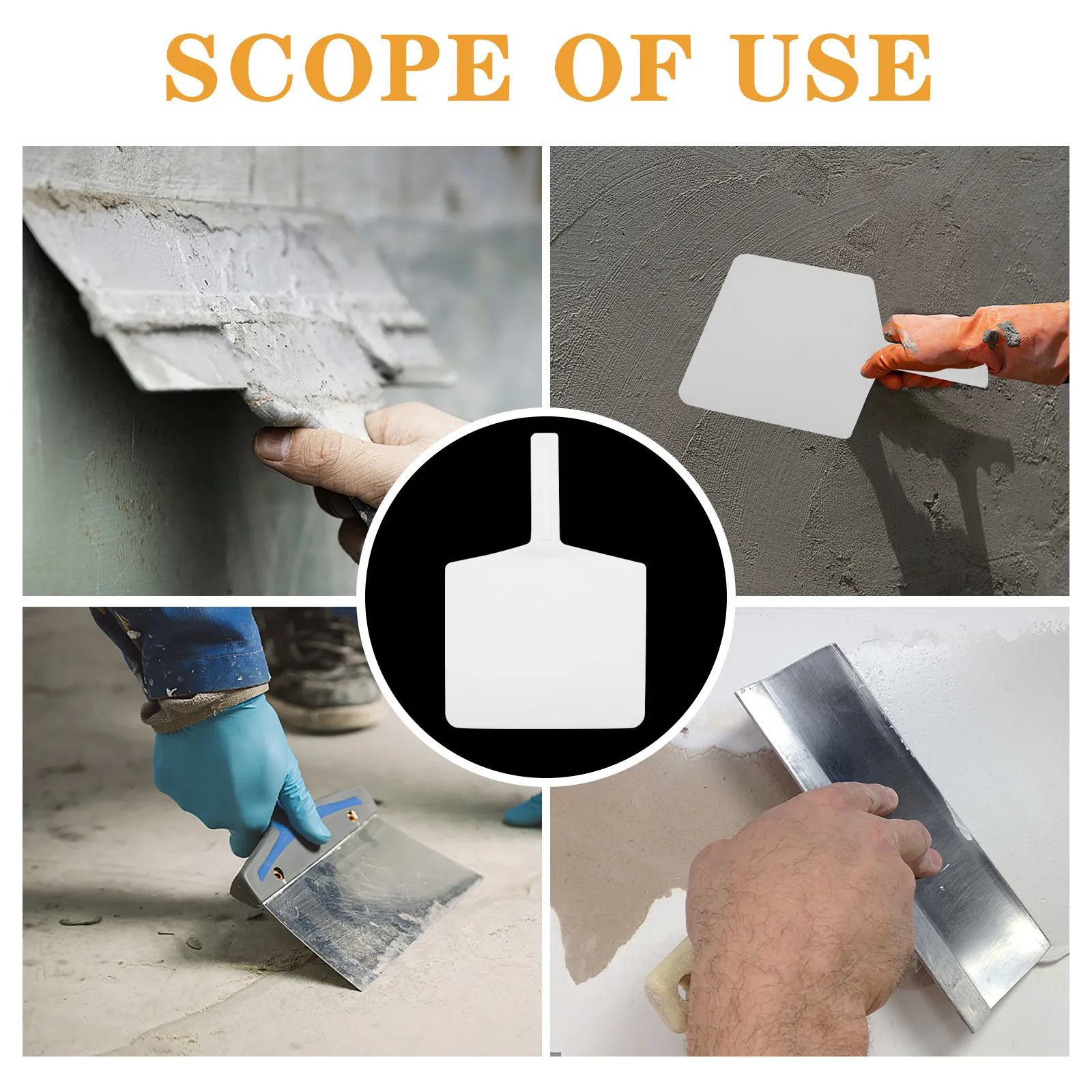 SCOPE OF USE