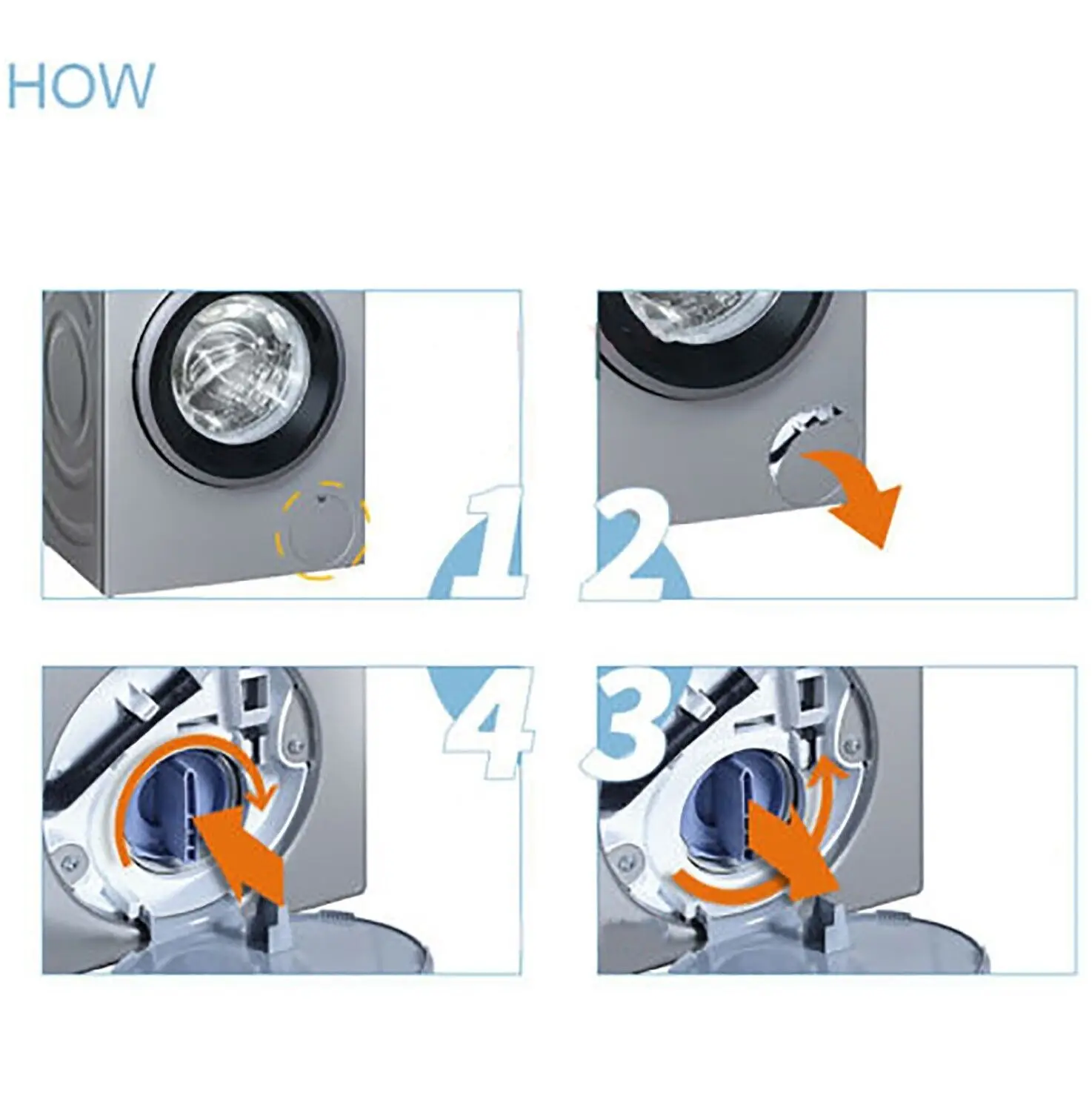 HOW

1

2

4

3