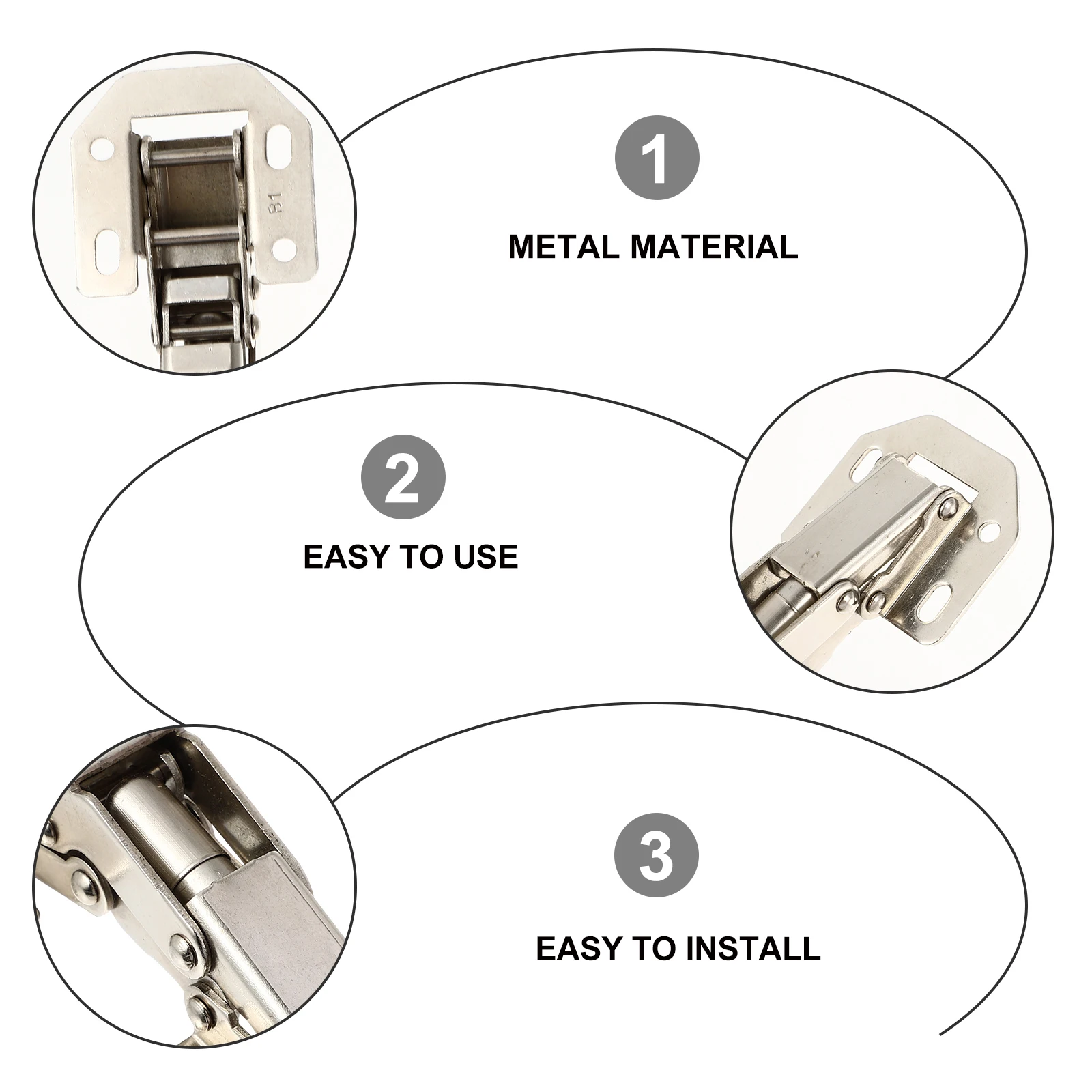 B1

1

METAL MATERIAL

2

EASY TO USE

3

EASY TO INSTALL