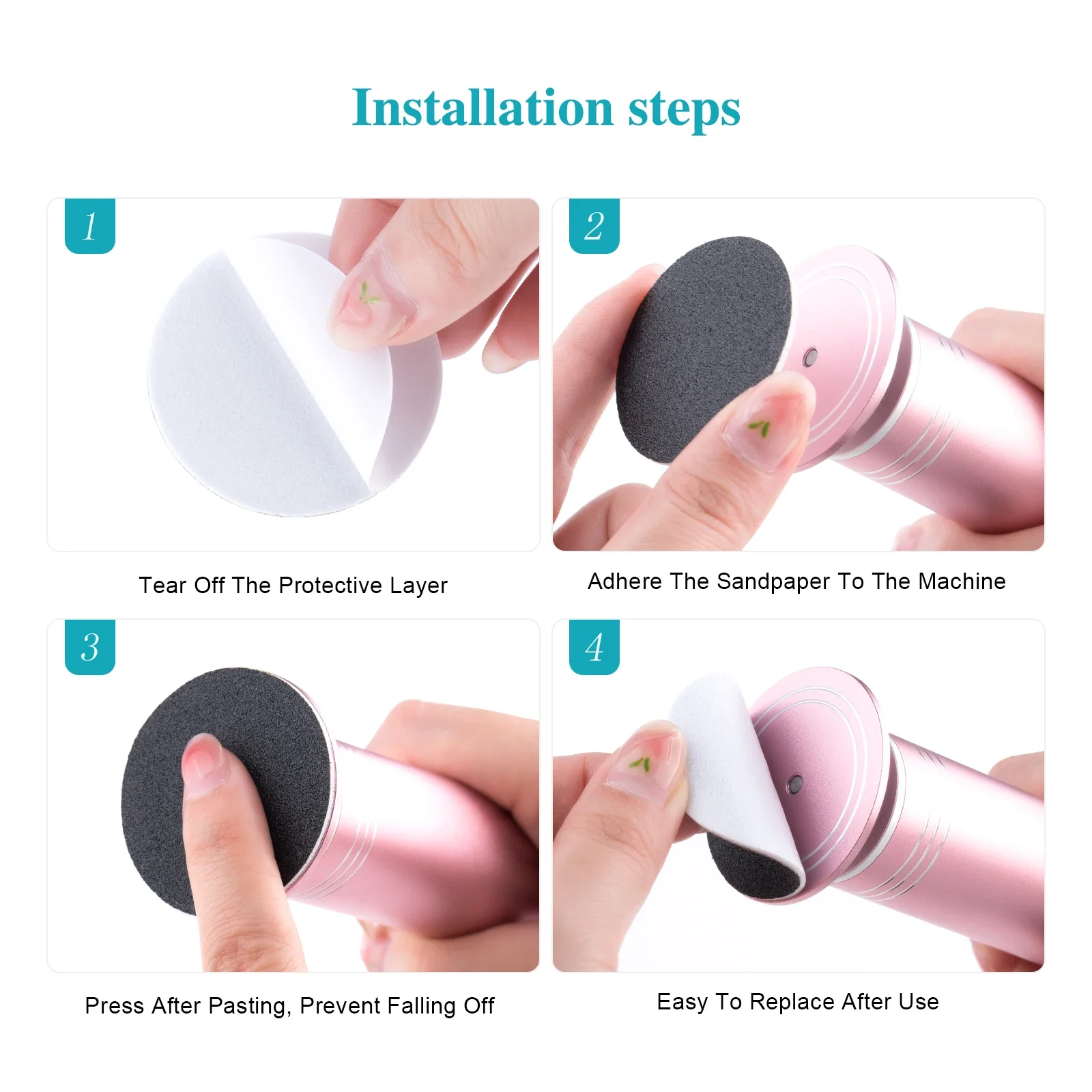 Installation steps

1

Tear Off The Protective Layer

2

Adhere The Sandpaper To The Machine

3

Press After Pasting, Prevent Falling Off

4

Easy To Replace After Use