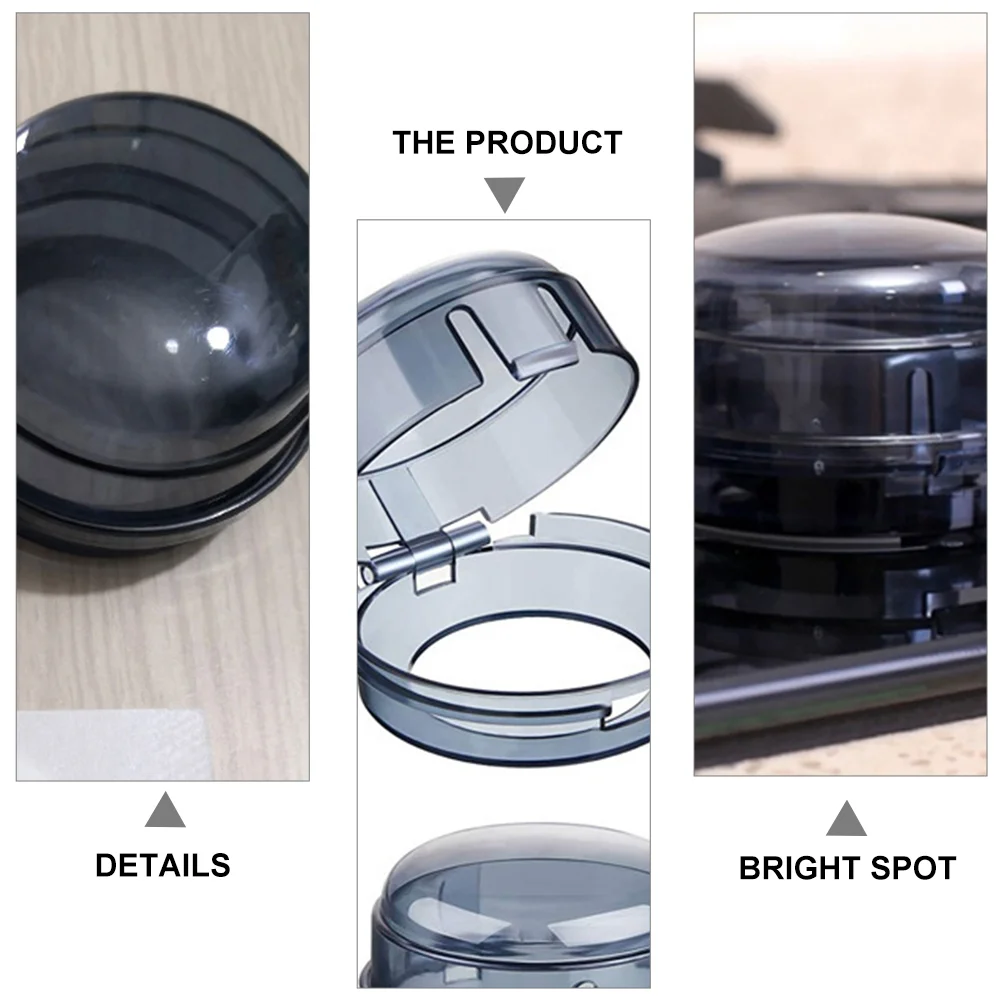 THE PRODUCT

DETAILS

BRIGHT SPOT