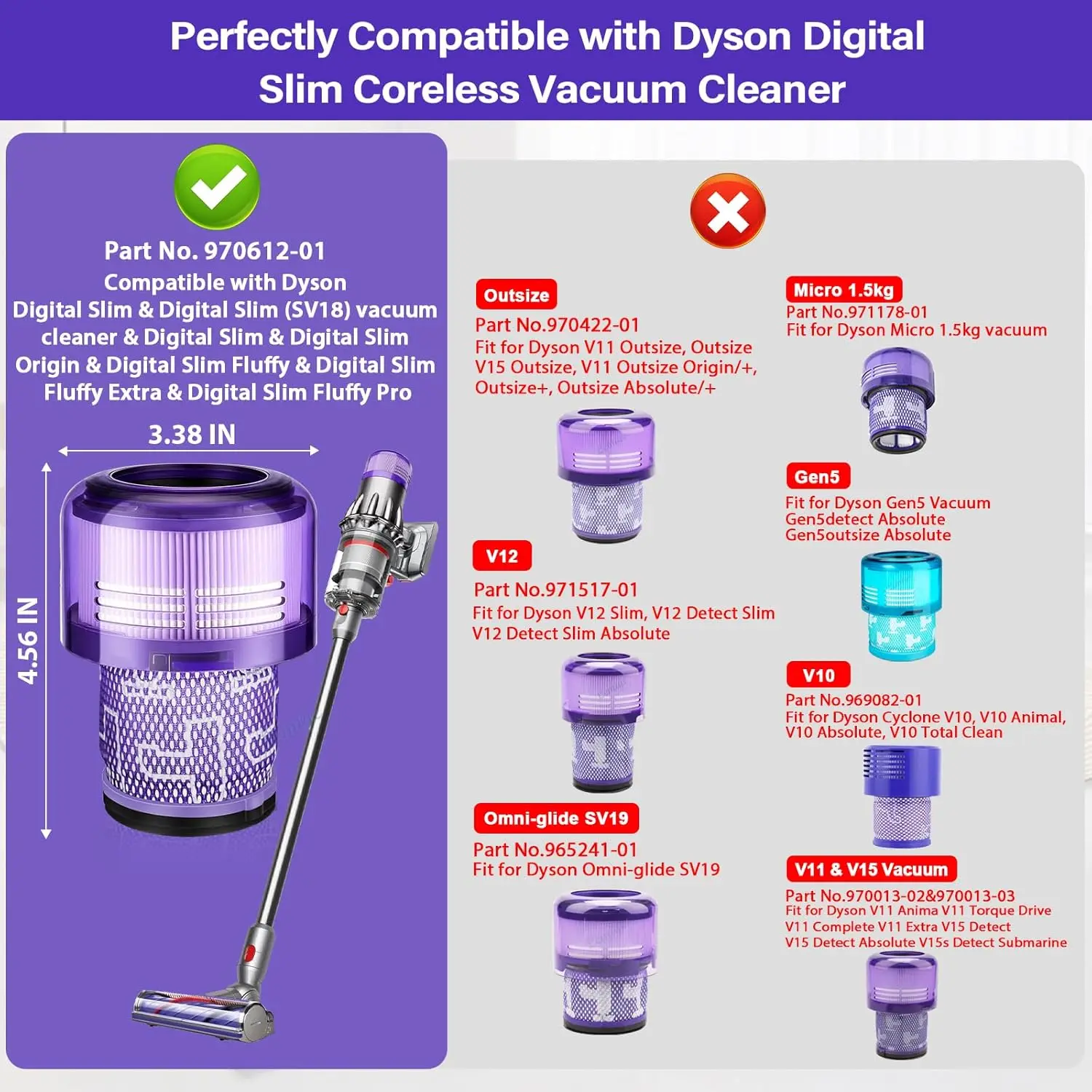 Perfectly Compatible with Dyson Digital Slim Coreless Vacuum Cleaner

Part No. 970612-01
Compatible with Dyson Digital Slim & Digital Slim (SV18) vacuum cleaner & Digital Slim & Digital Slim Origin & Digital Slim Fluffy & Digital Slim Fluffy Extra & Digital Slim Fluffy Pro

3.38 IN

4.56 IN

Outsize
Part No.970422-01
Fit for Dyson V11 Outsize, Outsize V15 Outsize, V11 Outsize Origin/+, Outsize+, Outsize Absolute/+

V12
Part No.971517-01
Fit for Dyson V12 Slim, V12 Detect Slim V12 Detect Slim Absolute

Omni-glide SV19
Part No.965241-01
Fit for Dyson Omni-glide SV19

Micro 1.5kg
Part No.971178-01
Fit for Dyson Micro 1.5kg vacuum

Gen5
Fit for Dyson Gen5 Vacuum
Gen5detect Absolute
Gen5outsize Absolute

V10
Part No.969082-01
Fit for Dyson Cyclone V10, V10 Animal, V10 Absolute, V10 Total Clean

V11 & V15 Vacuum
Part No.970013-02&970013-03
Fit for Dyson V11 Anima V11 Torque Drive
V11 Complete V11 Extra V15 Detect
V15 Detect Absolute V15s Detect Submarine