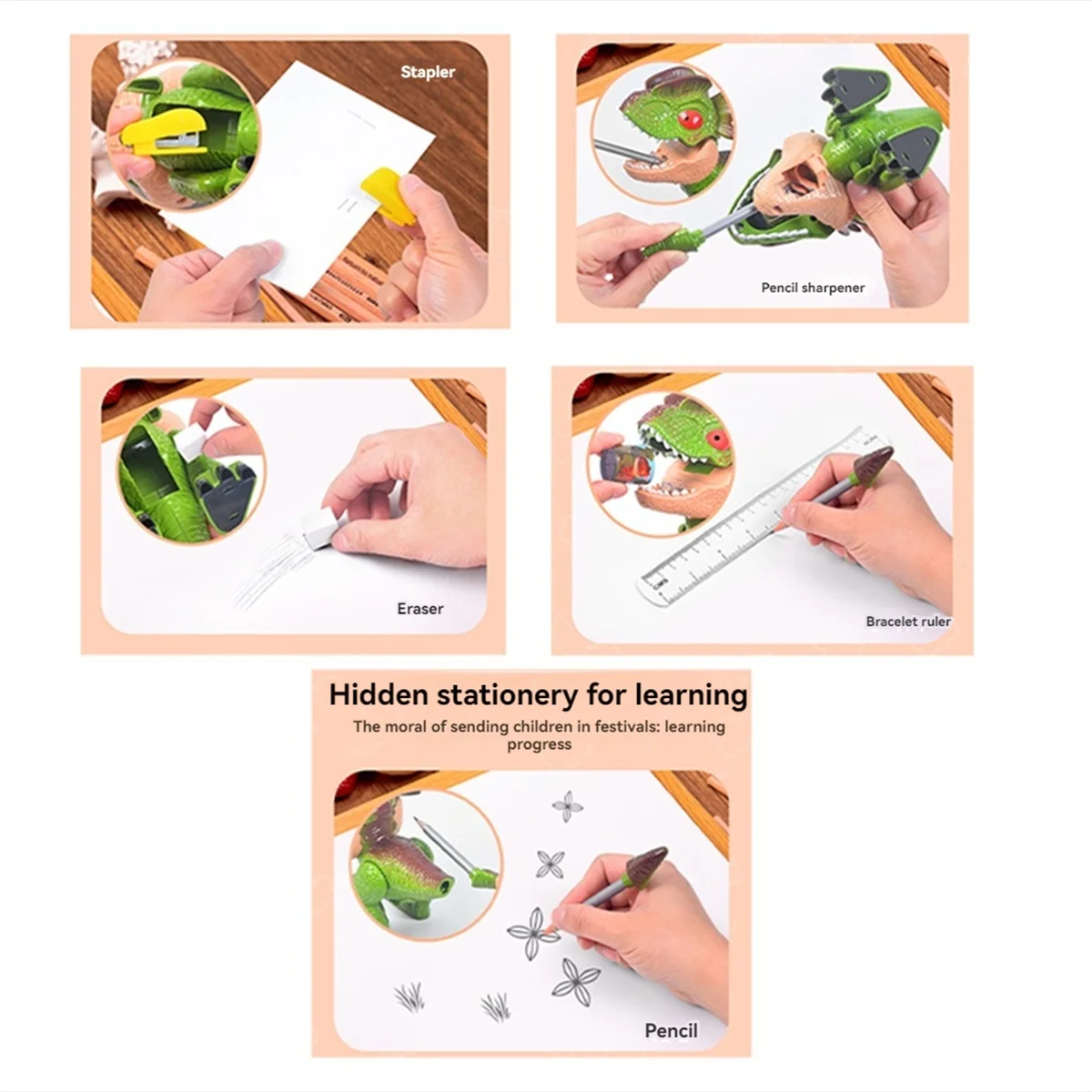 Stapler

Pencil sharpener

Eraser

Bracelet ruler

Hidden stationery for learning

The moral of sending children in festivals: learning progress

Pencil