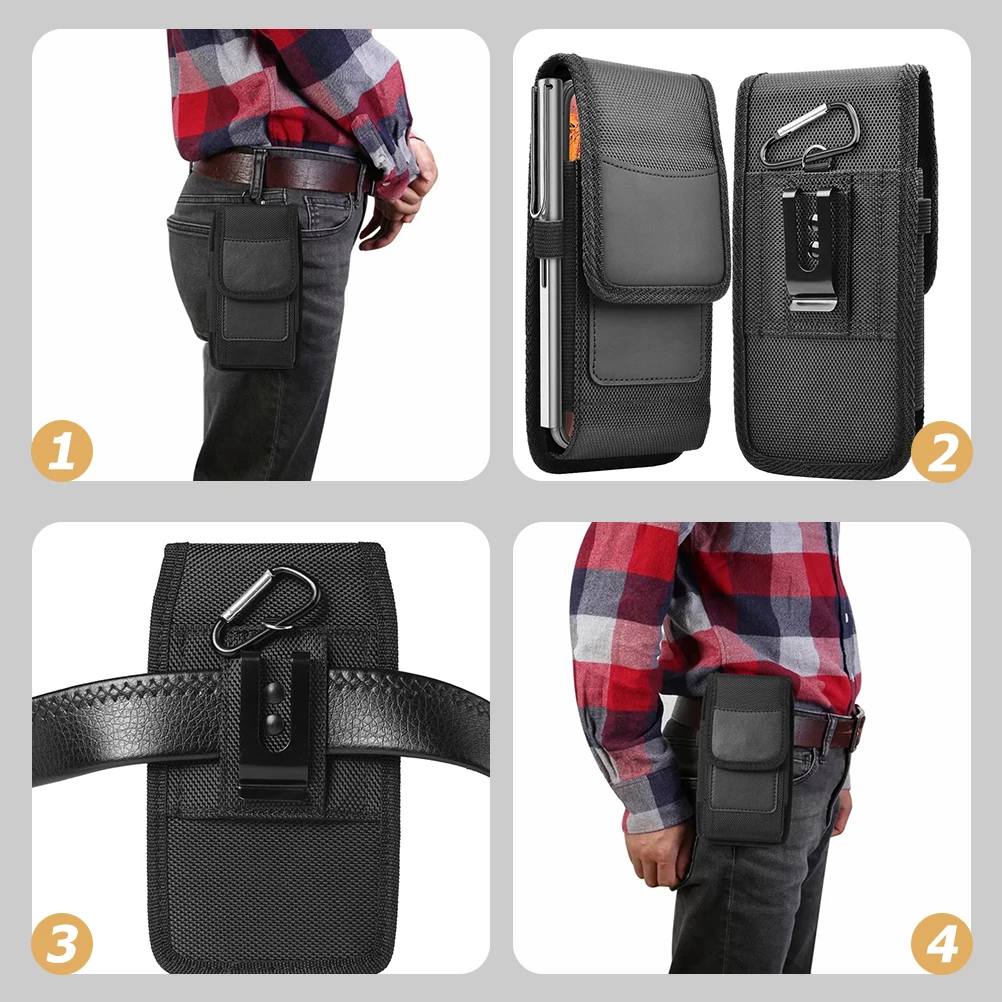 1

2

3

4